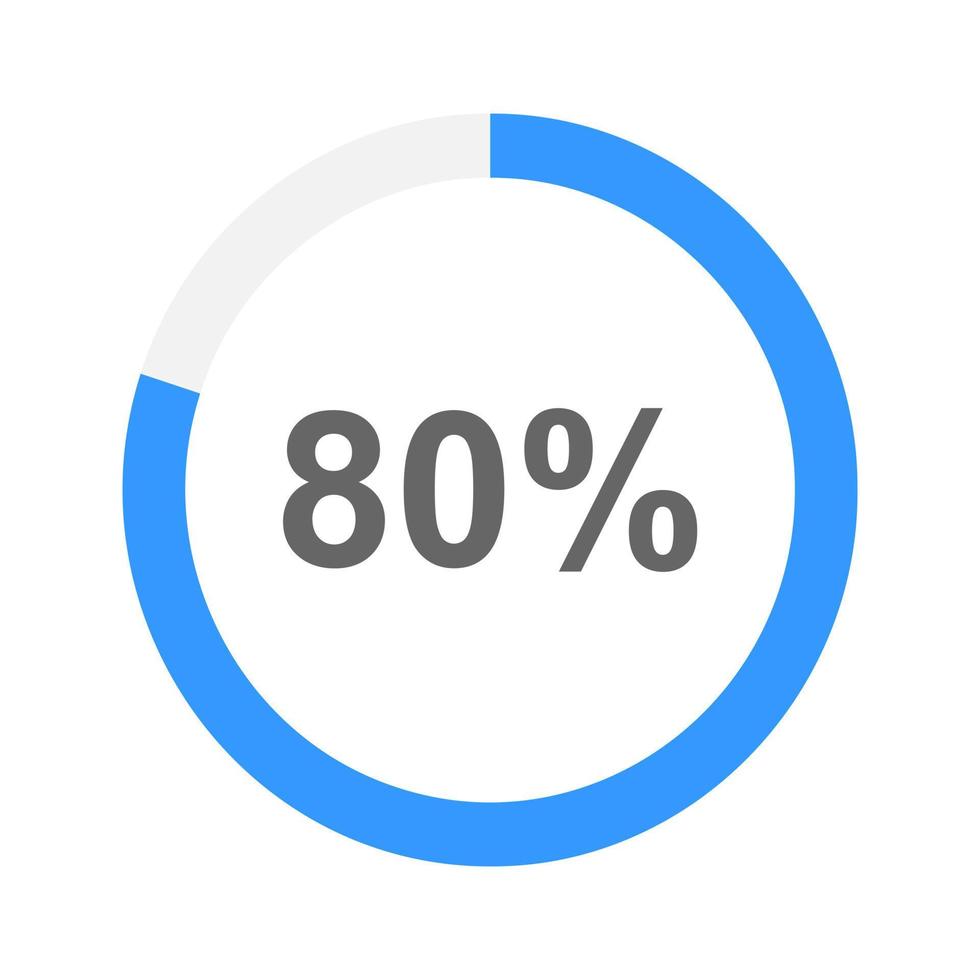 80%