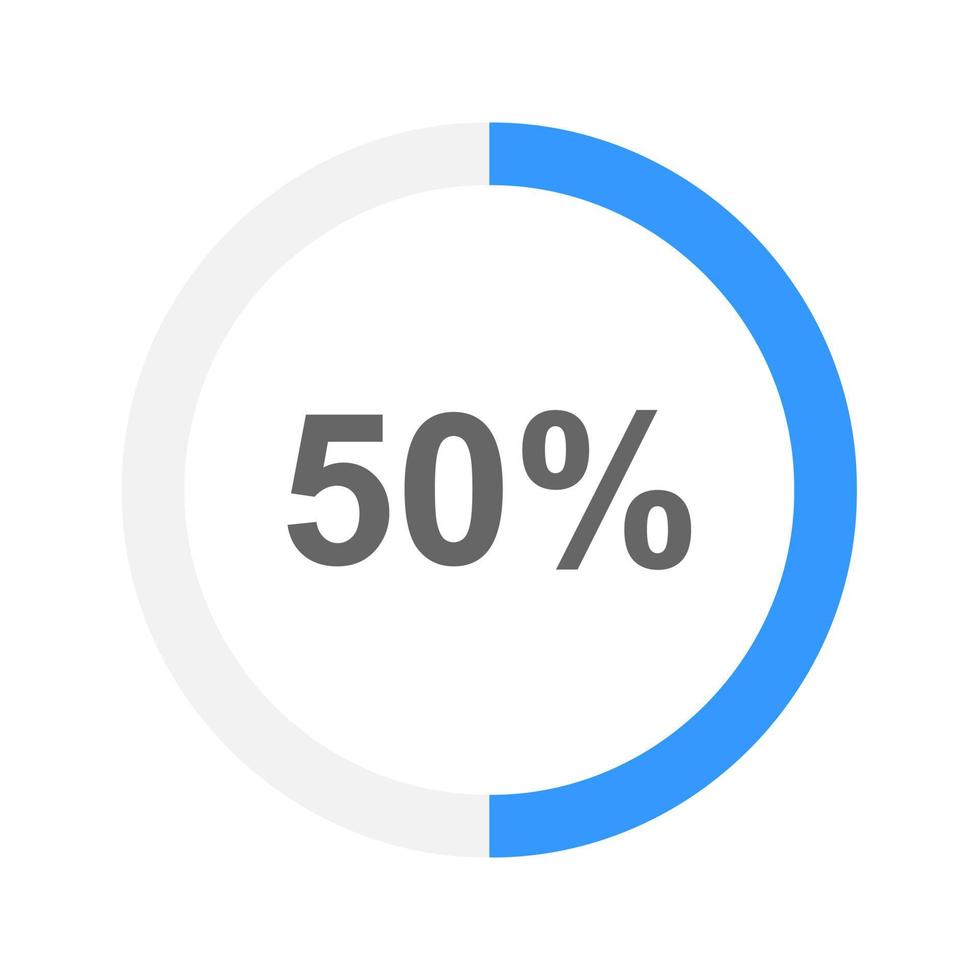 50%