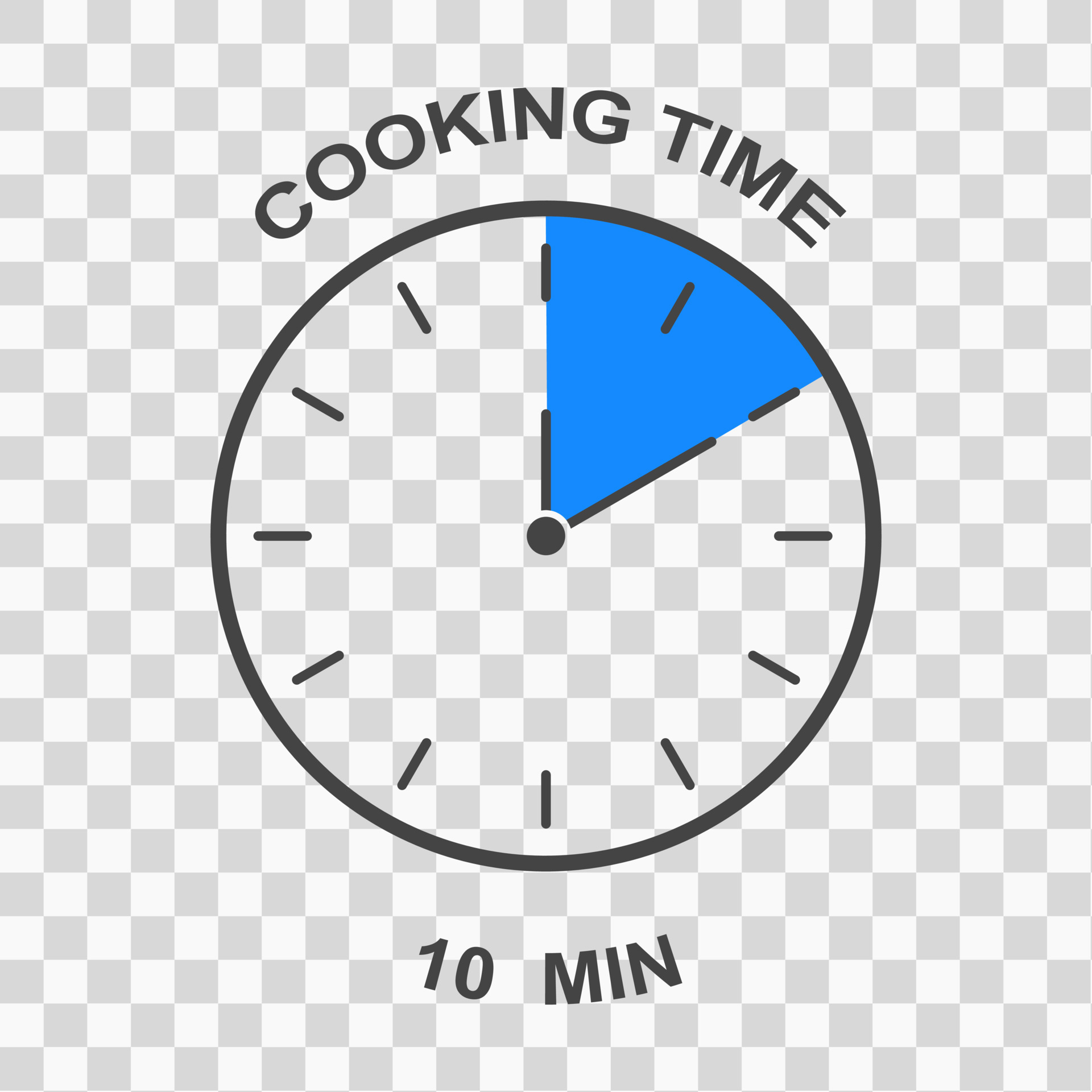 COOKING TIME

10 MIN