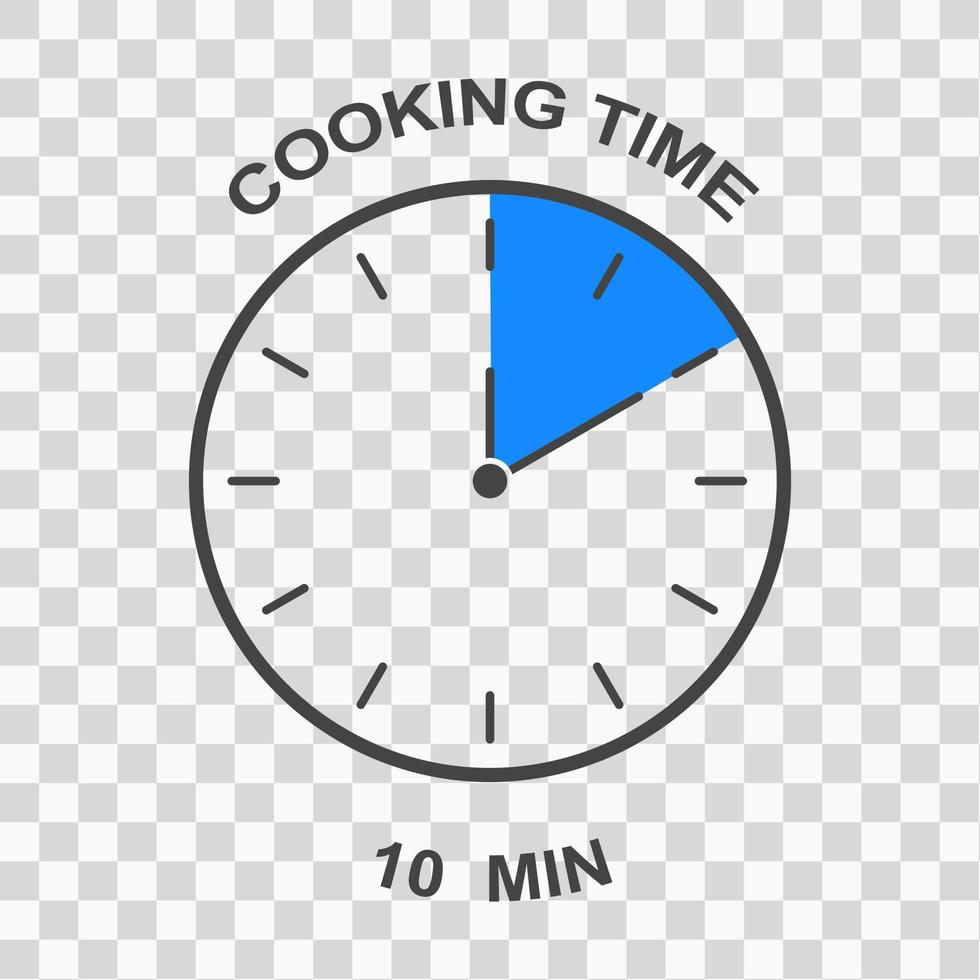 COOKING TIME

10 MIN