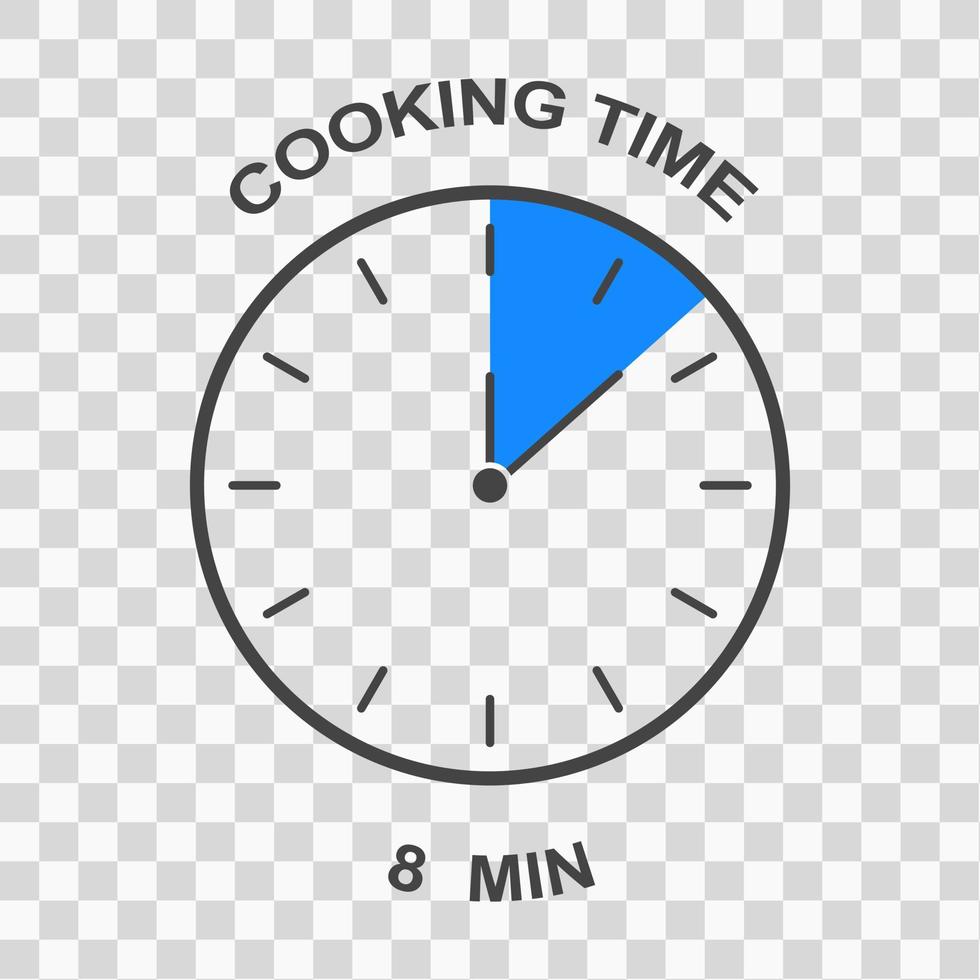 COOKING TIME

8 MIN