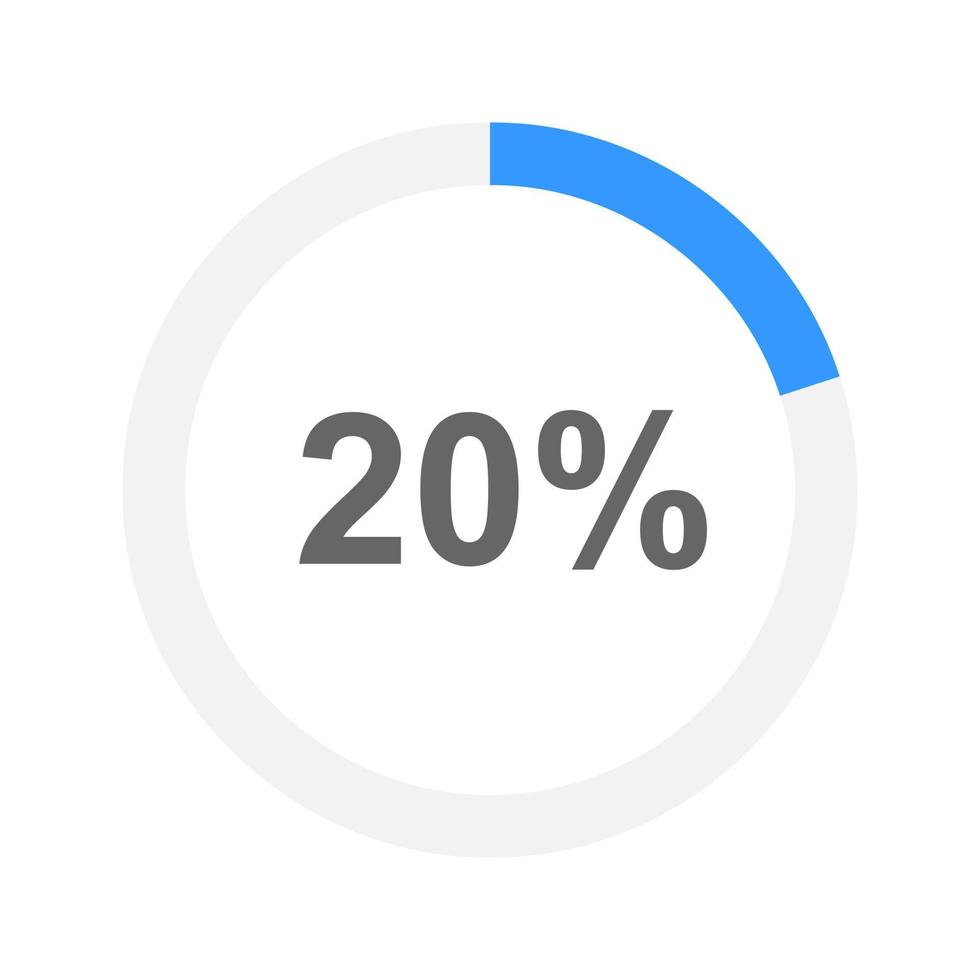 20%