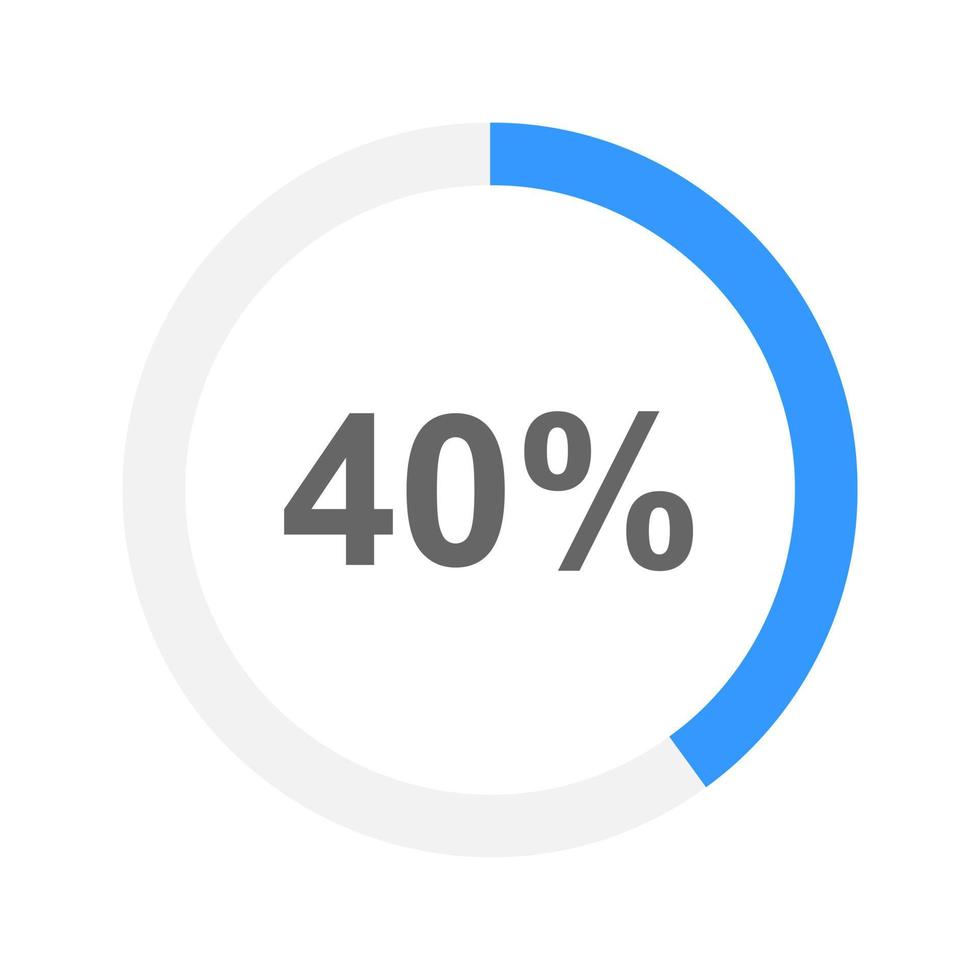 40%