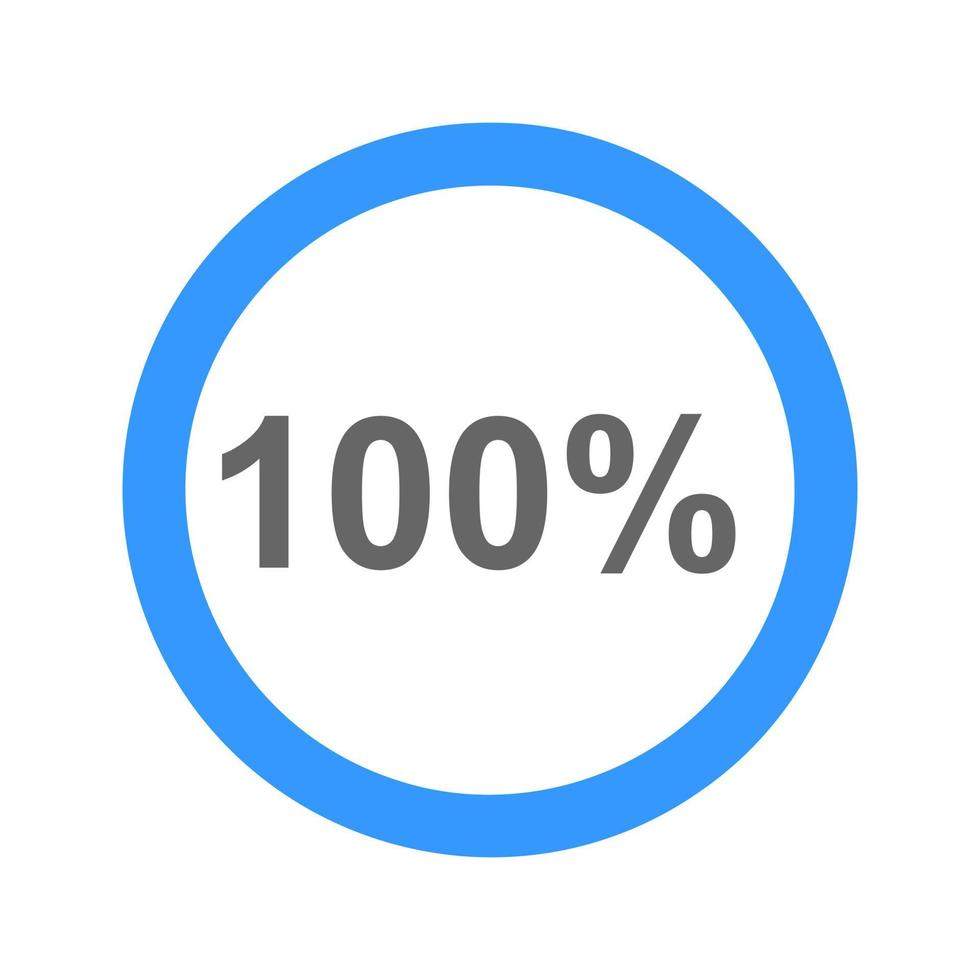 100%