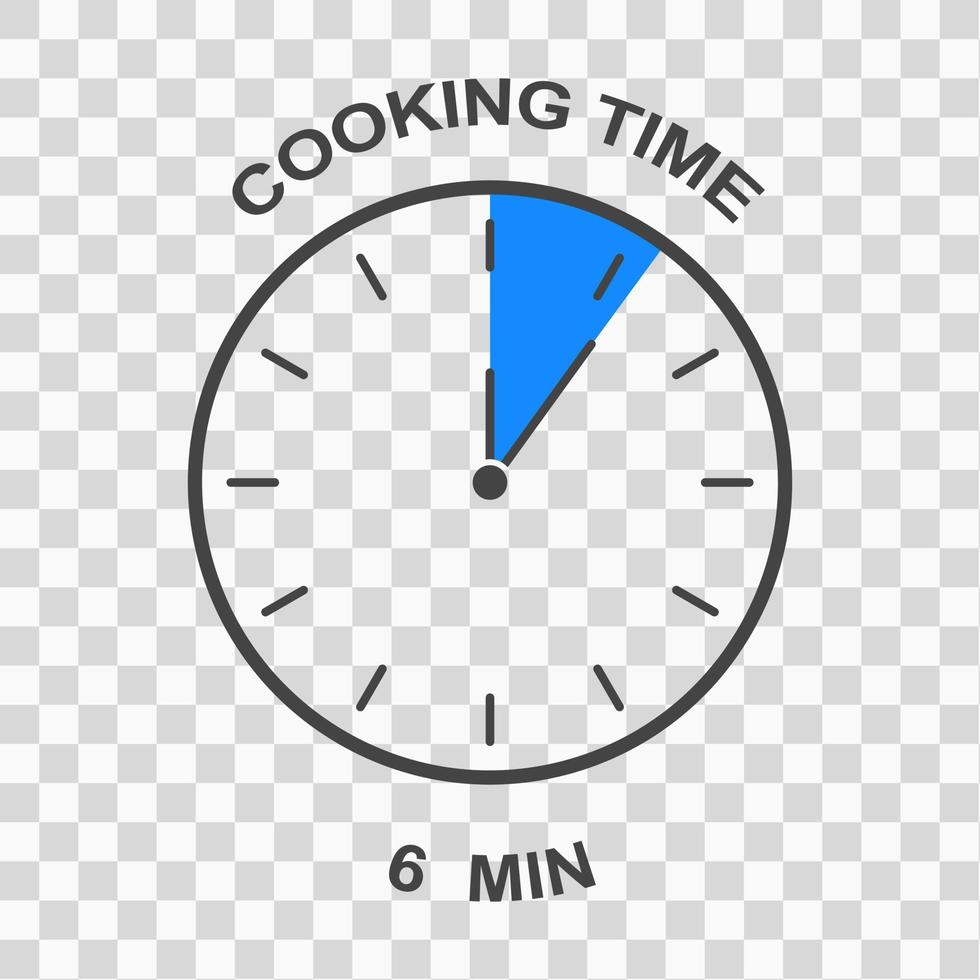 COOKING TIME

6 MIN