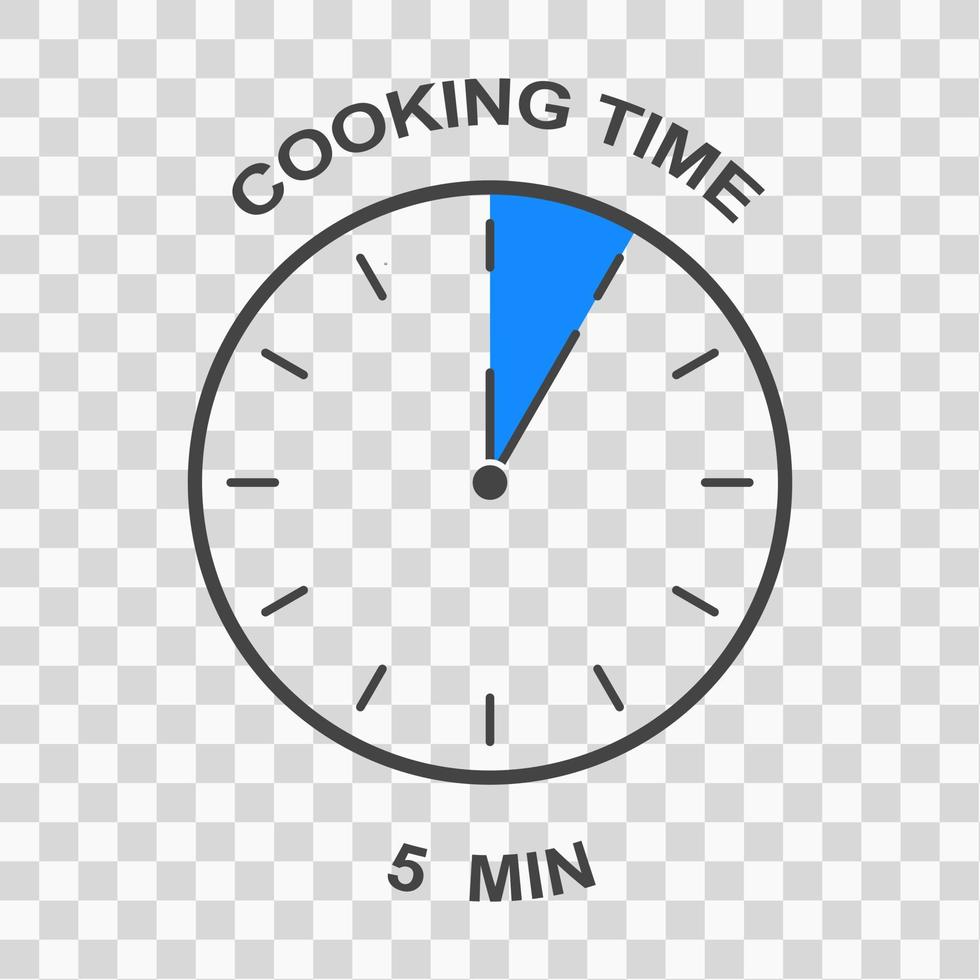 COOKING TIME

5 MIN