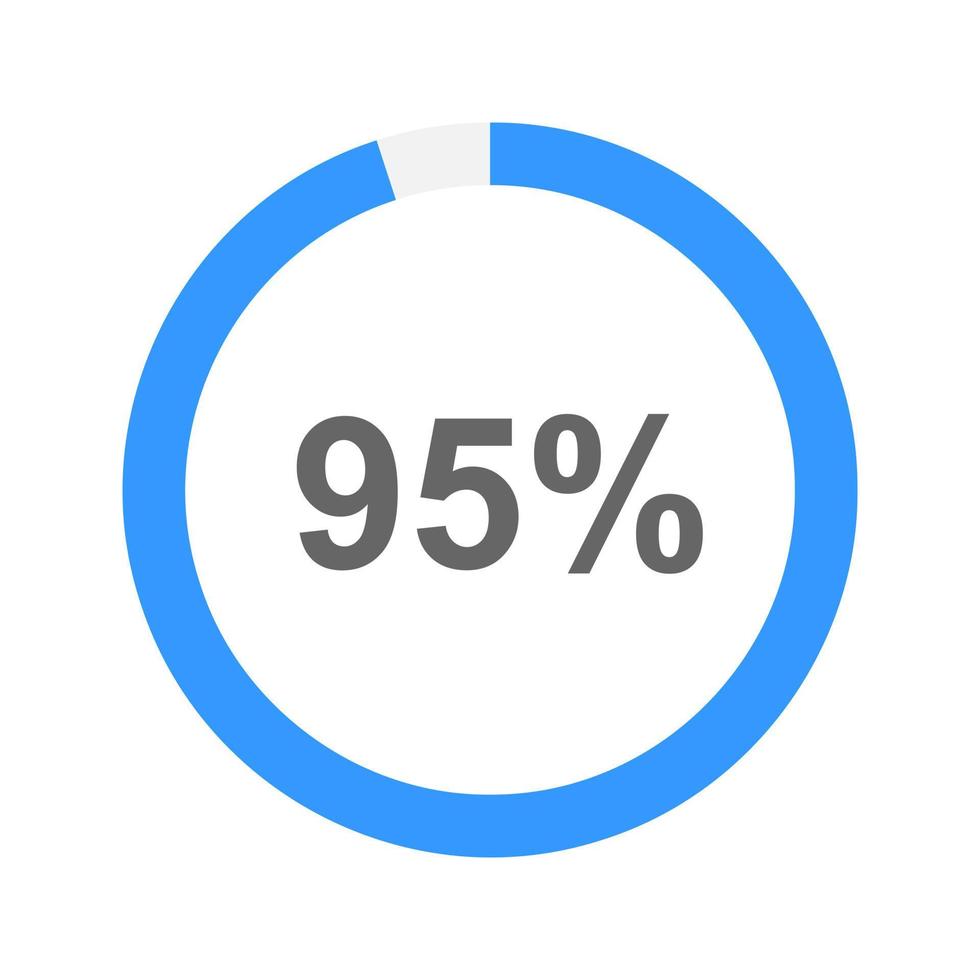 95%