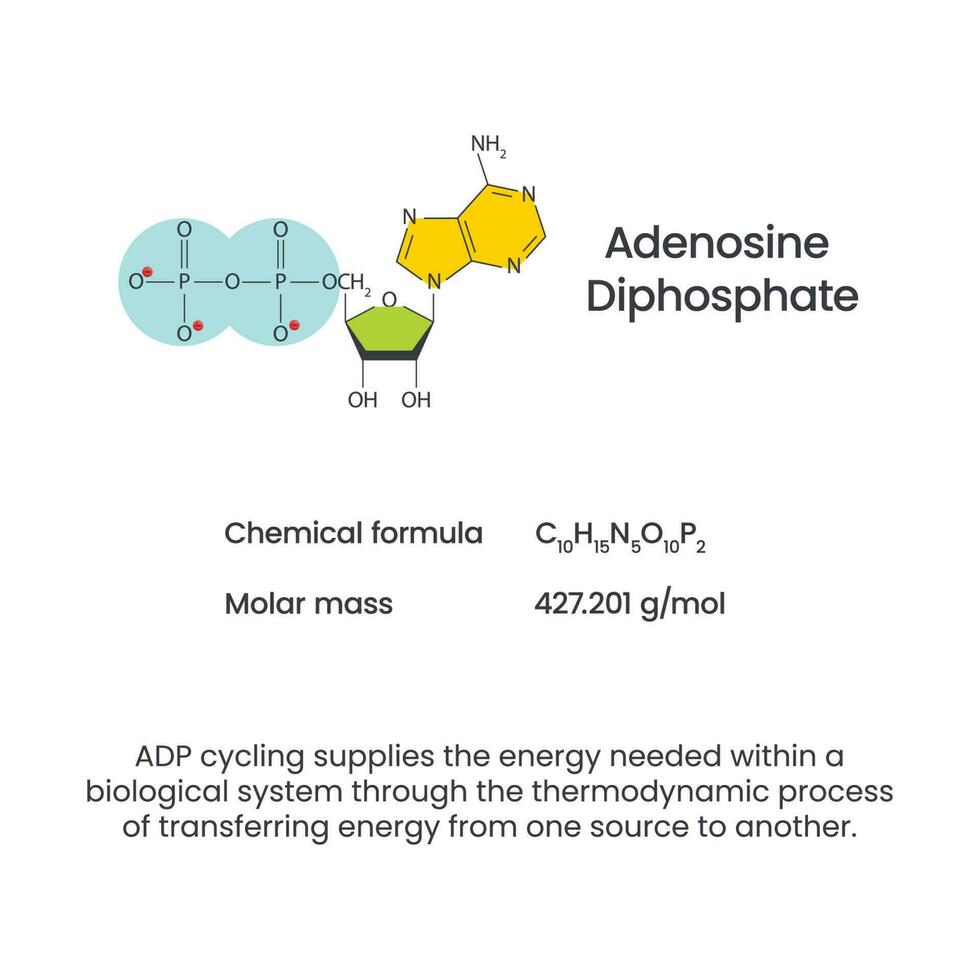 $NH_2$

N N N N

O O

$O^-$—P—O—P—$OCH_2$

$O^-$ $O^-$

O

OH OH

Adenosine Diphosphate

Chemical formula $C_{10}H_{15}N_5O_{10}P_2$

Molar mass 427.201 g/mol

ADP cycling supplies the energy needed within a biological system through the thermodynamic process of transferring energy from one source to another.