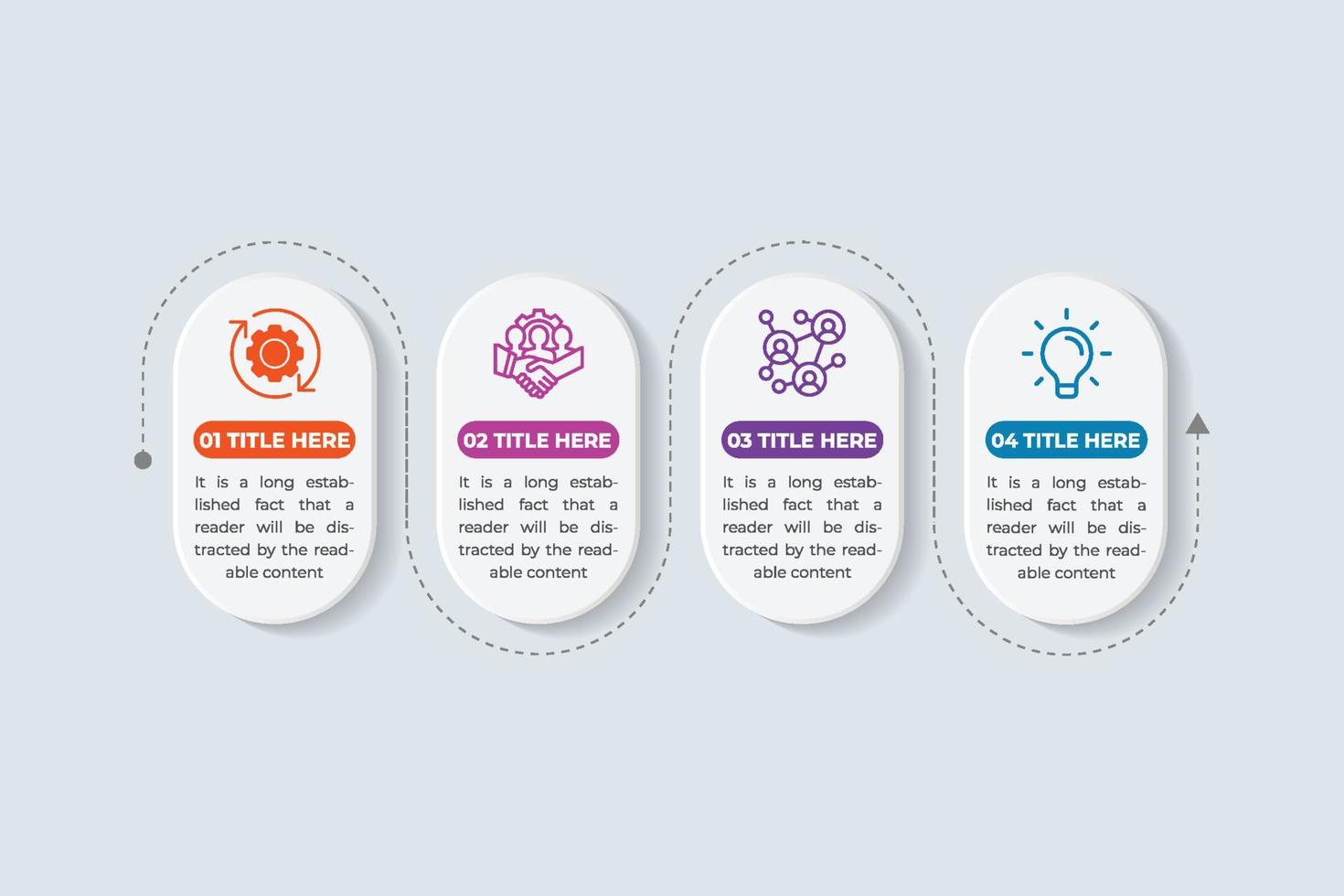 01 TITLE HERE

It is a long established fact that a reader will be distracted by the readable content

02 TITLE HERE

It is a long established fact that a reader will be distracted by the readable content

03 TITLE HERE

It is a long established fact that a reader will be distracted by the readable content

04 TITLE HERE

It is a long established fact that a reader will be distracted by the readable content