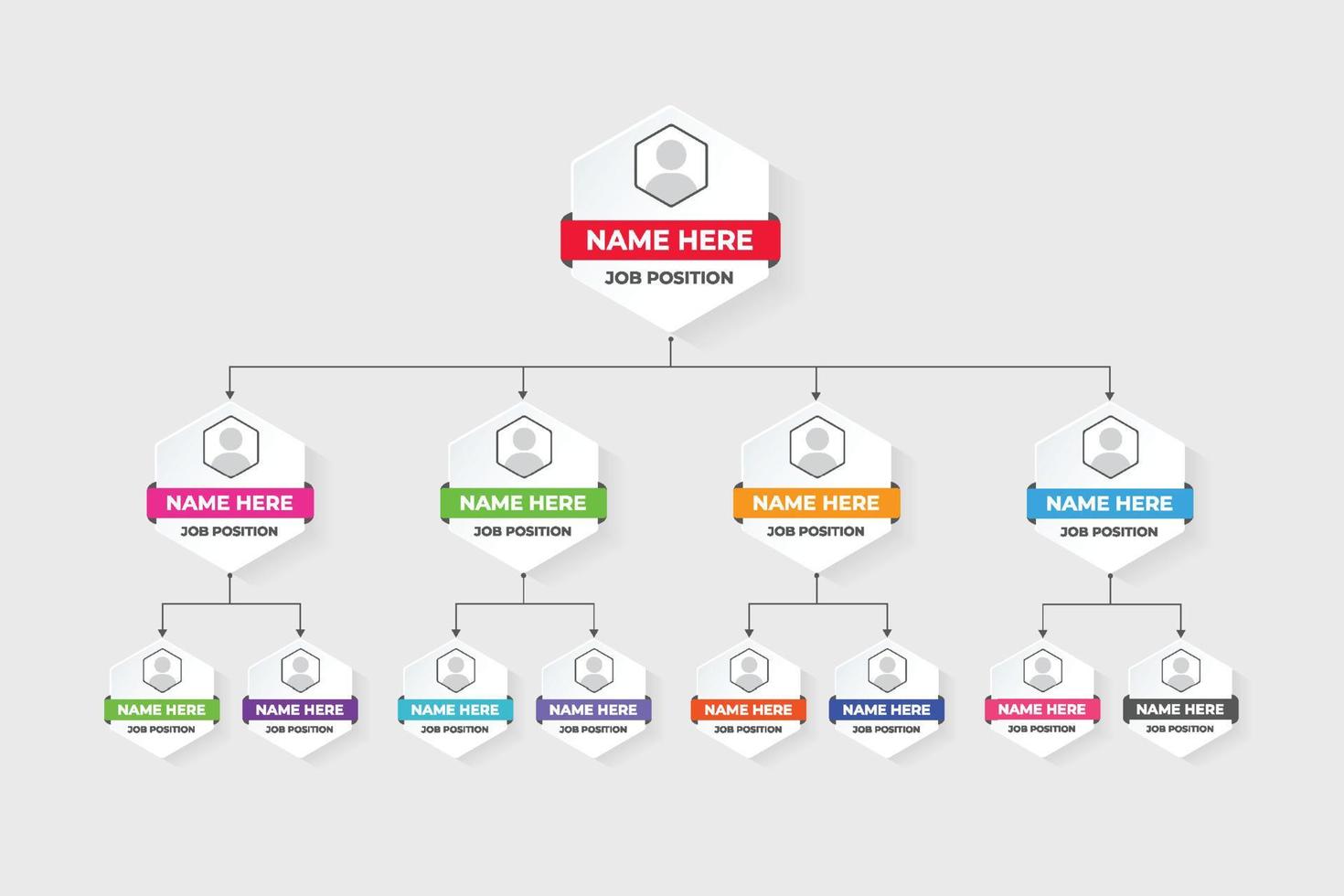 NAME HERE
JOB POSITION

NAME HERE
JOB POSITION

NAME HERE
JOB POSITION

NAME HERE
JOB POSITION

NAME HERE
JOB POSITION

NAME HERE
JOB POSITION

NAME HERE
JOB POSITION

NAME HERE
JOB POSITION

NAME HERE
JOB POSITION

NAME HERE
JOB POSITION

NAME HERE
JOB POSITION

NAME HERE
JOB POSITION

NAME HERE
JOB POSITION