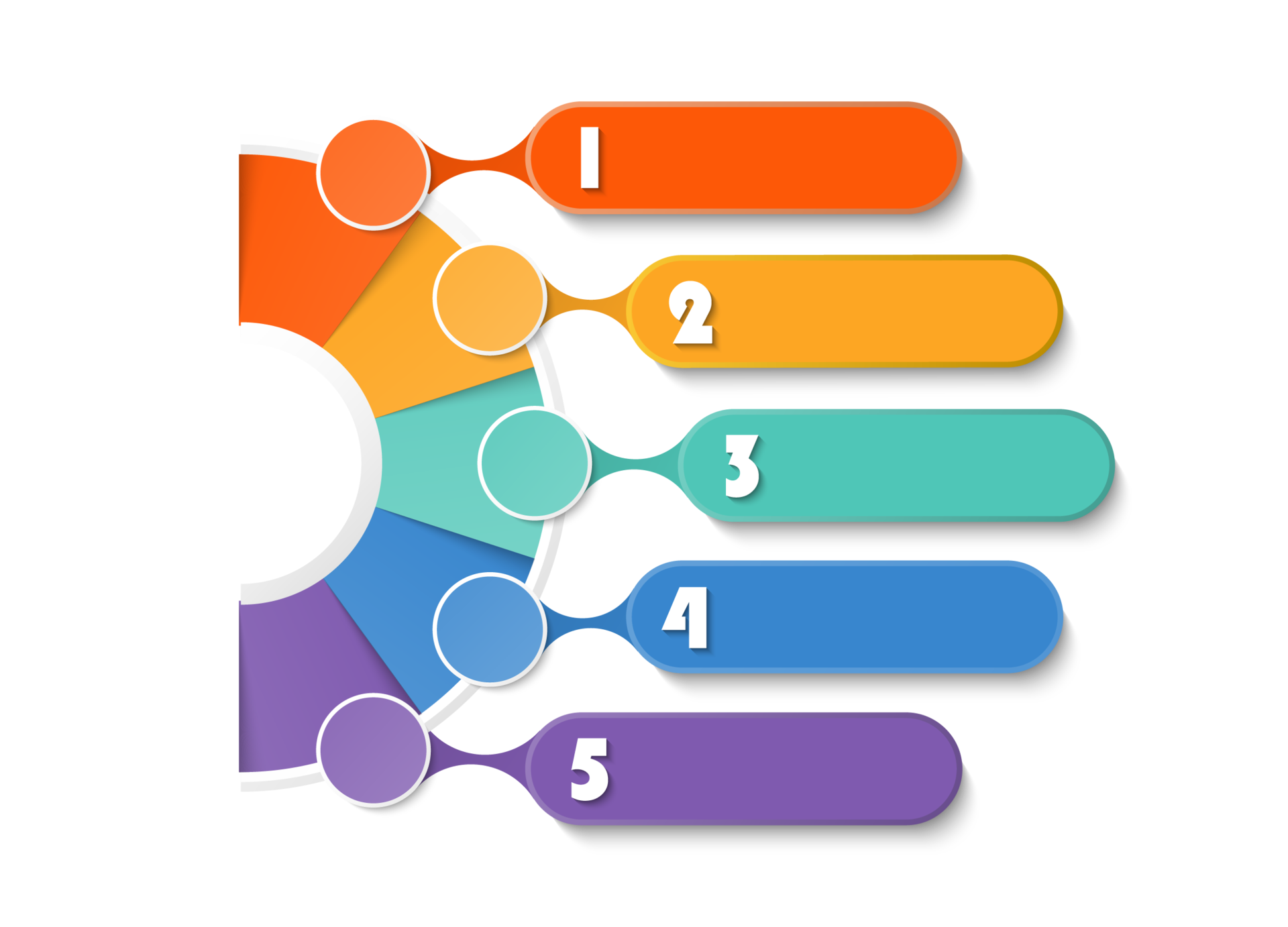 1

2

3

4

5