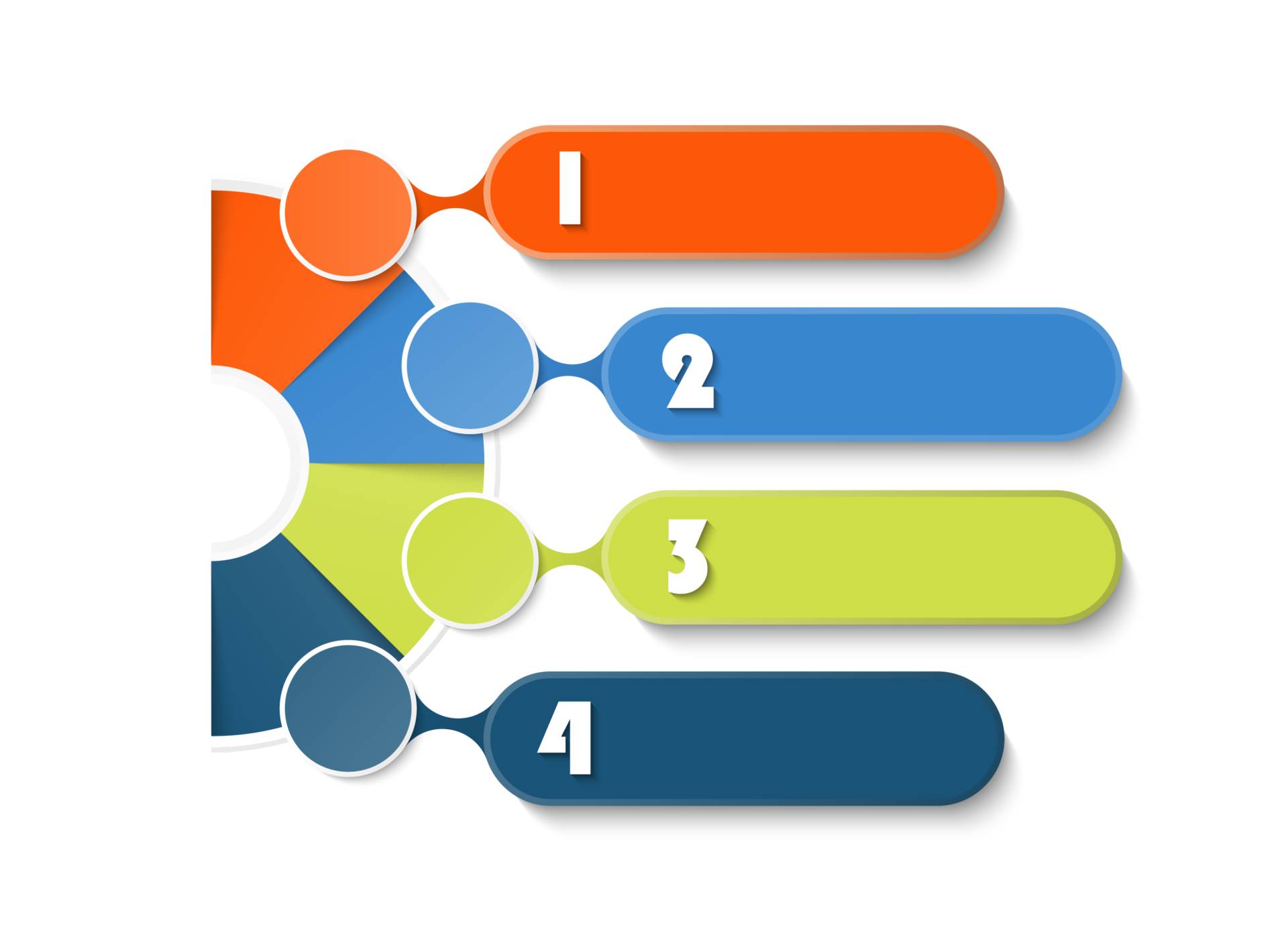 1

2

3

4