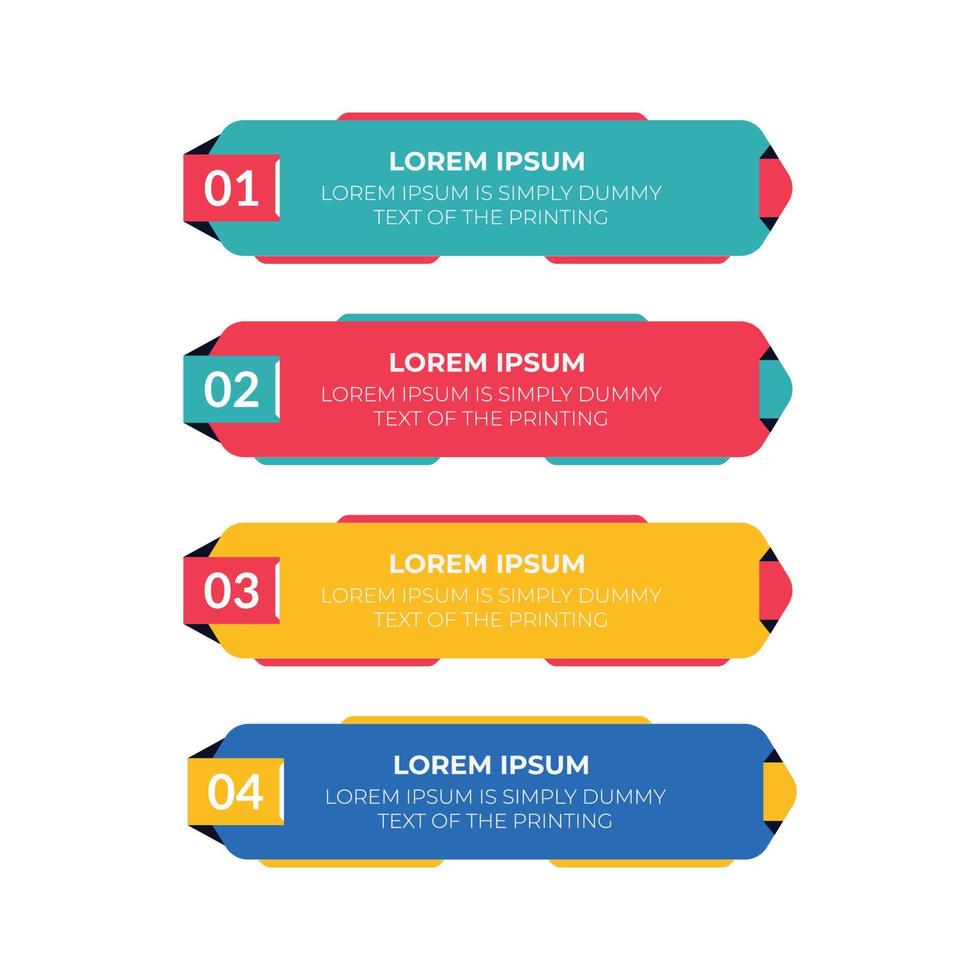 01
LOREM IPSUM
LOREM IPSUM IS SIMPLY DUMMY TEXT OF THE PRINTING

02
LOREM IPSUM
LOREM IPSUM IS SIMPLY DUMMY TEXT OF THE PRINTING

03
LOREM IPSUM
LOREM IPSUM IS SIMPLY DUMMY TEXT OF THE PRINTING

04
LOREM IPSUM
LOREM IPSUM IS SIMPLY DUMMY TEXT OF THE PRINTING