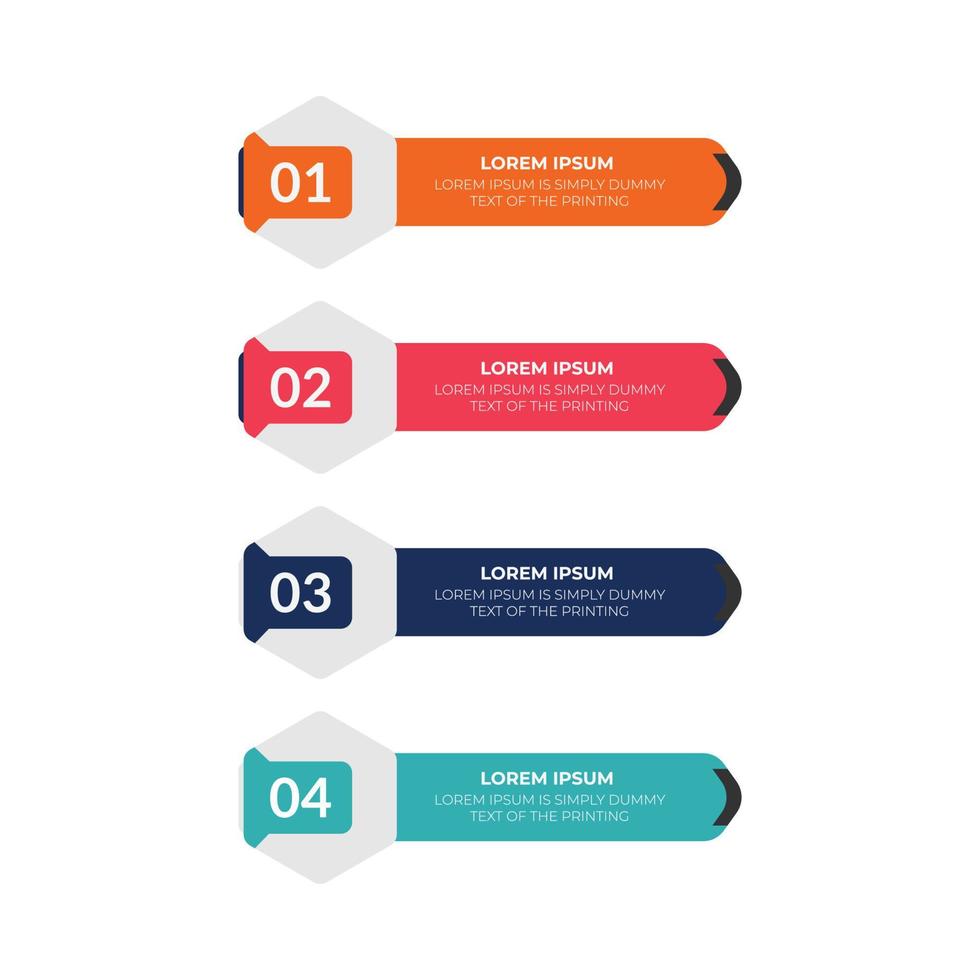 01

LOREM IPSUM
LOREM IPSUM IS SIMPLY DUMMY TEXT OF THE PRINTING

02

LOREM IPSUM
LOREM IPSUM IS SIMPLY DUMMY TEXT OF THE PRINTING

03

LOREM IPSUM
LOREM IPSUM IS SIMPLY DUMMY TEXT OF THE PRINTING

04

LOREM IPSUM
LOREM IPSUM IS SIMPLY DUMMY TEXT OF THE PRINTING