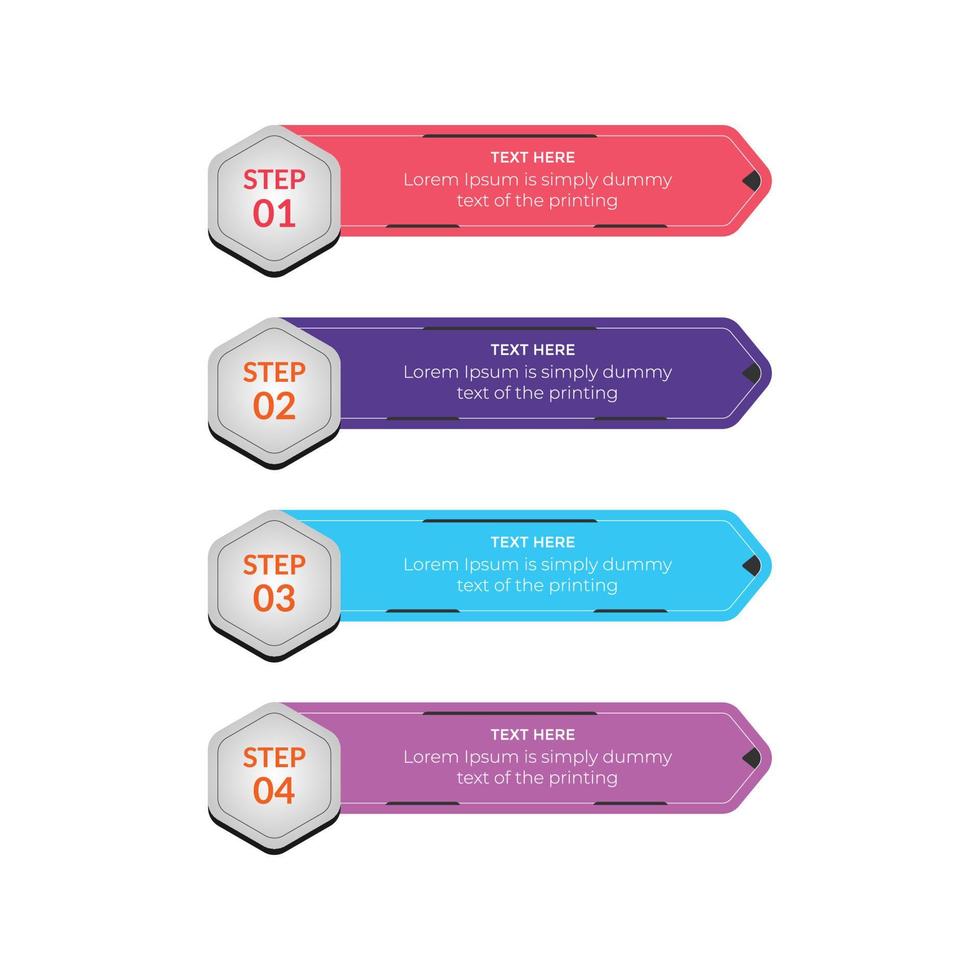 STEP 01

TEXT HERE
Lorem Ipsum is simply dummy text of the printing

STEP 02

TEXT HERE
Lorem Ipsum is simply dummy text of the printing

STEP 03

TEXT HERE
Lorem Ipsum is simply dummy text of the printing

STEP 04

TEXT HERE
Lorem Ipsum is simply dummy text of the printing