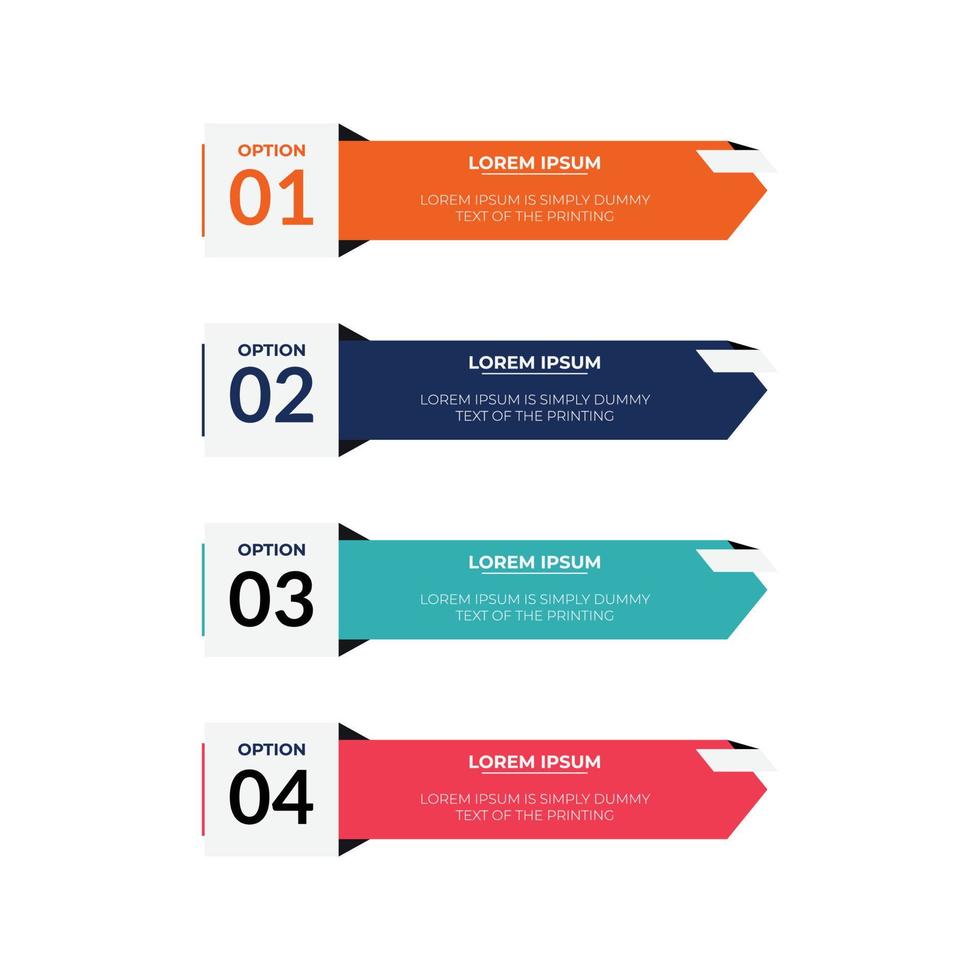 OPTION
01

LOREM IPSUM

LOREM IPSUM IS SIMPLY DUMMY TEXT OF THE PRINTING

OPTION
02

LOREM IPSUM

LOREM IPSUM IS SIMPLY DUMMY TEXT OF THE PRINTING

OPTION
03

LOREM IPSUM

LOREM IPSUM IS SIMPLY DUMMY TEXT OF THE PRINTING

OPTION
04

LOREM IPSUM

LOREM IPSUM IS SIMPLY DUMMY TEXT OF THE PRINTING