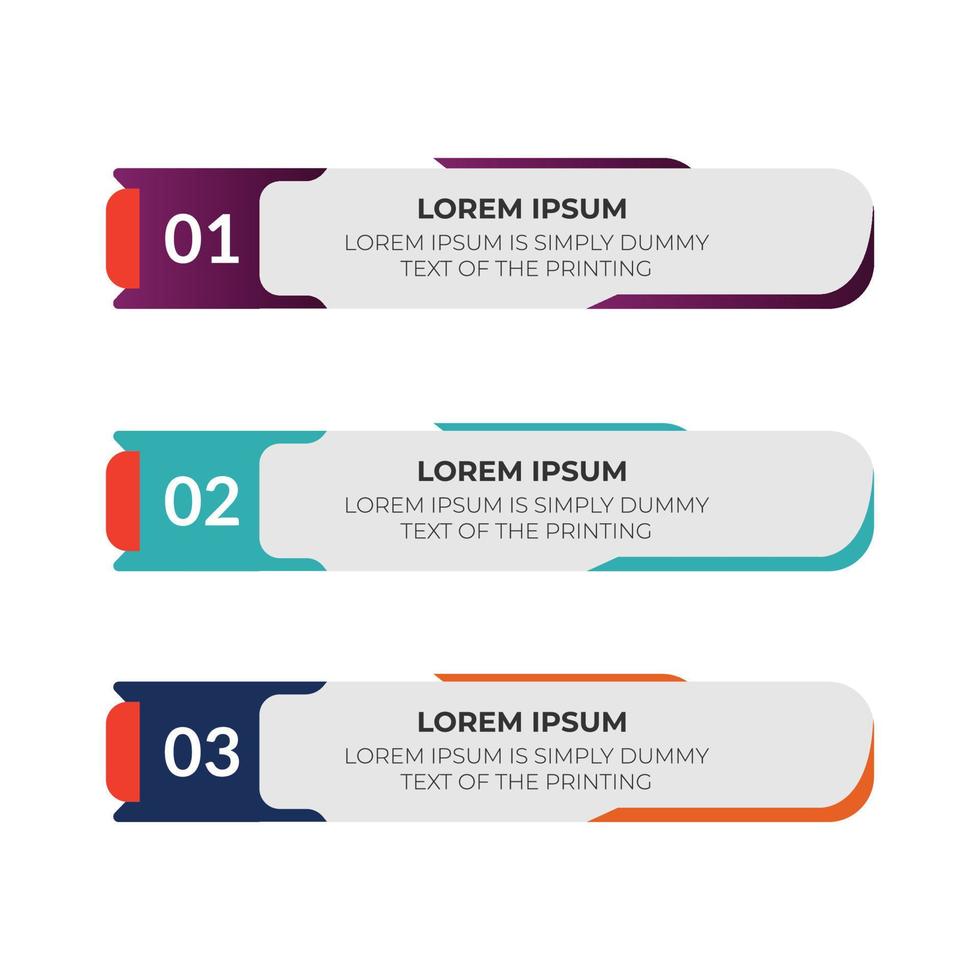 01

LOREM IPSUM

LOREM IPSUM IS SIMPLY DUMMY TEXT OF THE PRINTING

02

LOREM IPSUM

LOREM IPSUM IS SIMPLY DUMMY TEXT OF THE PRINTING

03

LOREM IPSUM

LOREM IPSUM IS SIMPLY DUMMY TEXT OF THE PRINTING