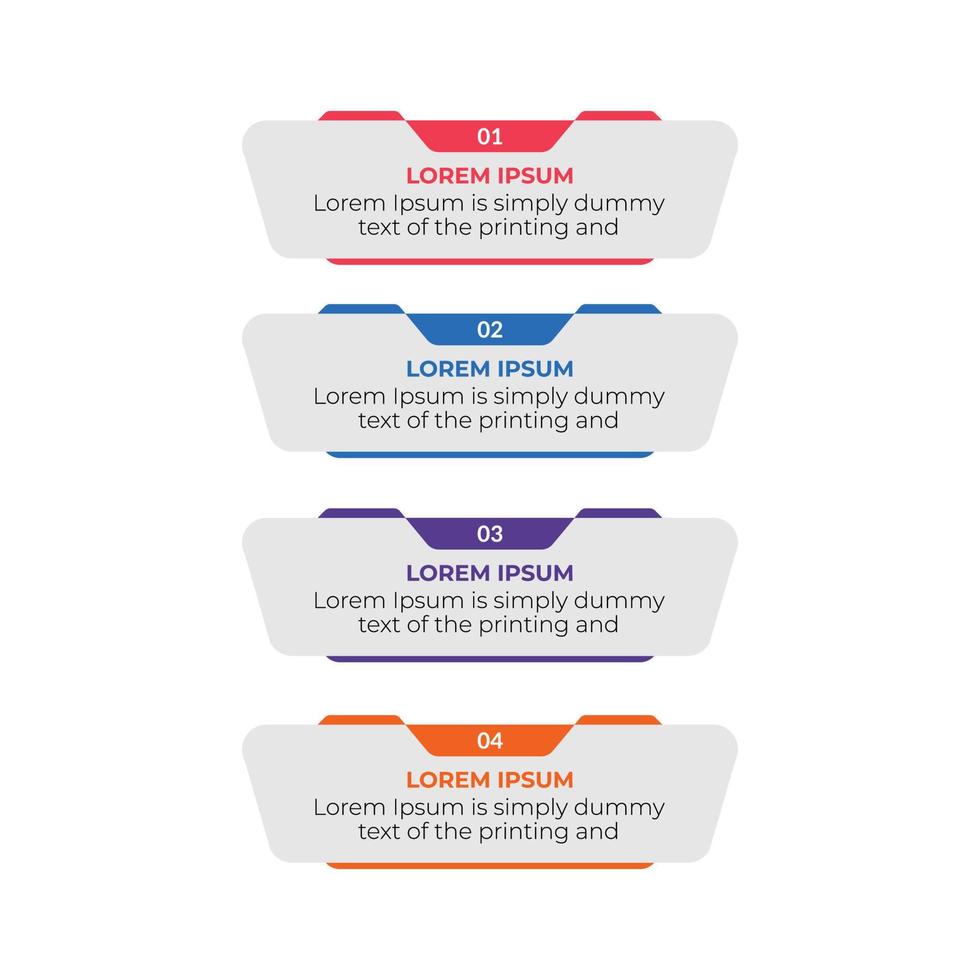 01
LOREM IPSUM
Lorem Ipsum is simply dummy text of the printing and

02
LOREM IPSUM
Lorem Ipsum is simply dummy text of the printing and

03
LOREM IPSUM
Lorem Ipsum is simply dummy text of the printing and

04
LOREM IPSUM
Lorem Ipsum is simply dummy text of the printing and