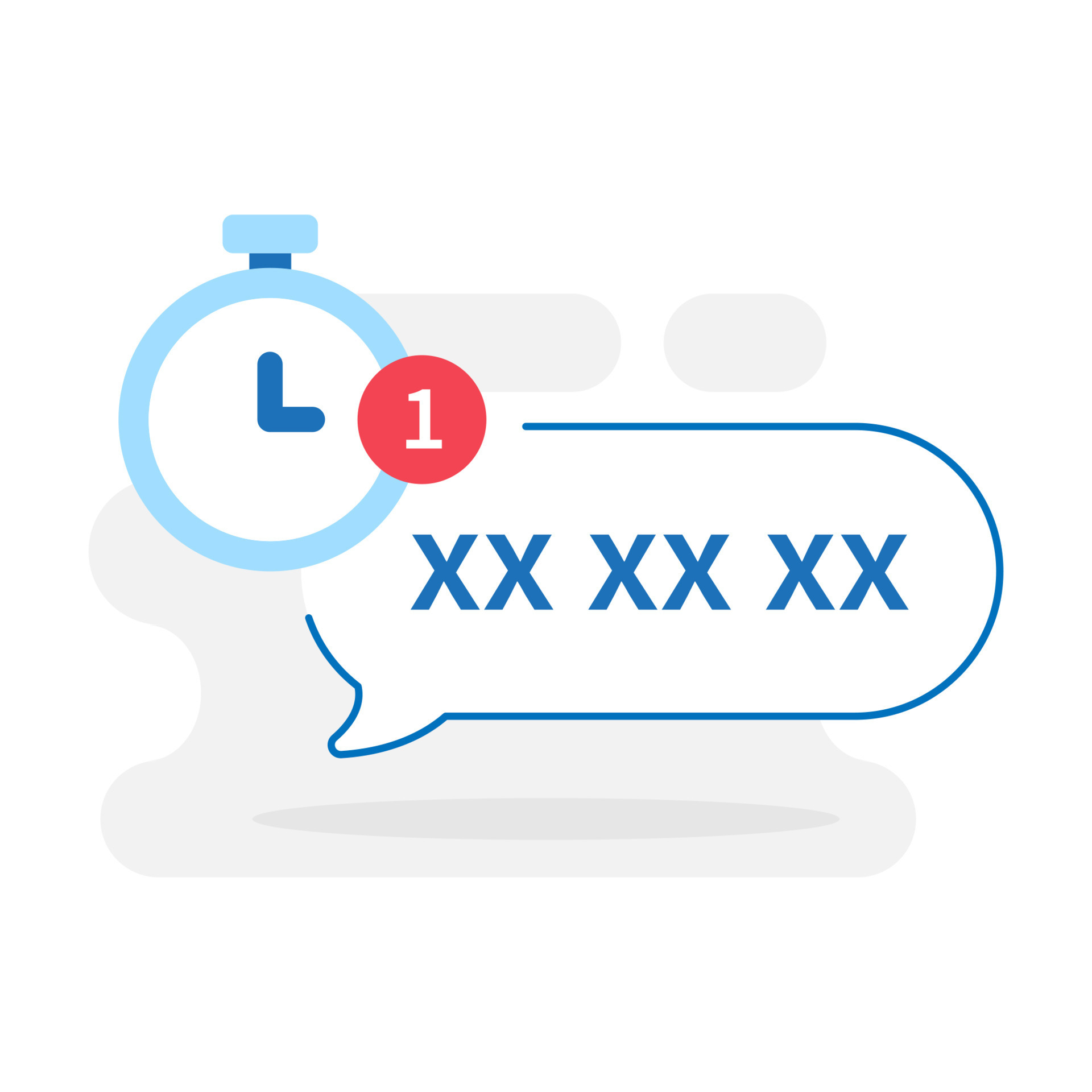 1

XX XX XX