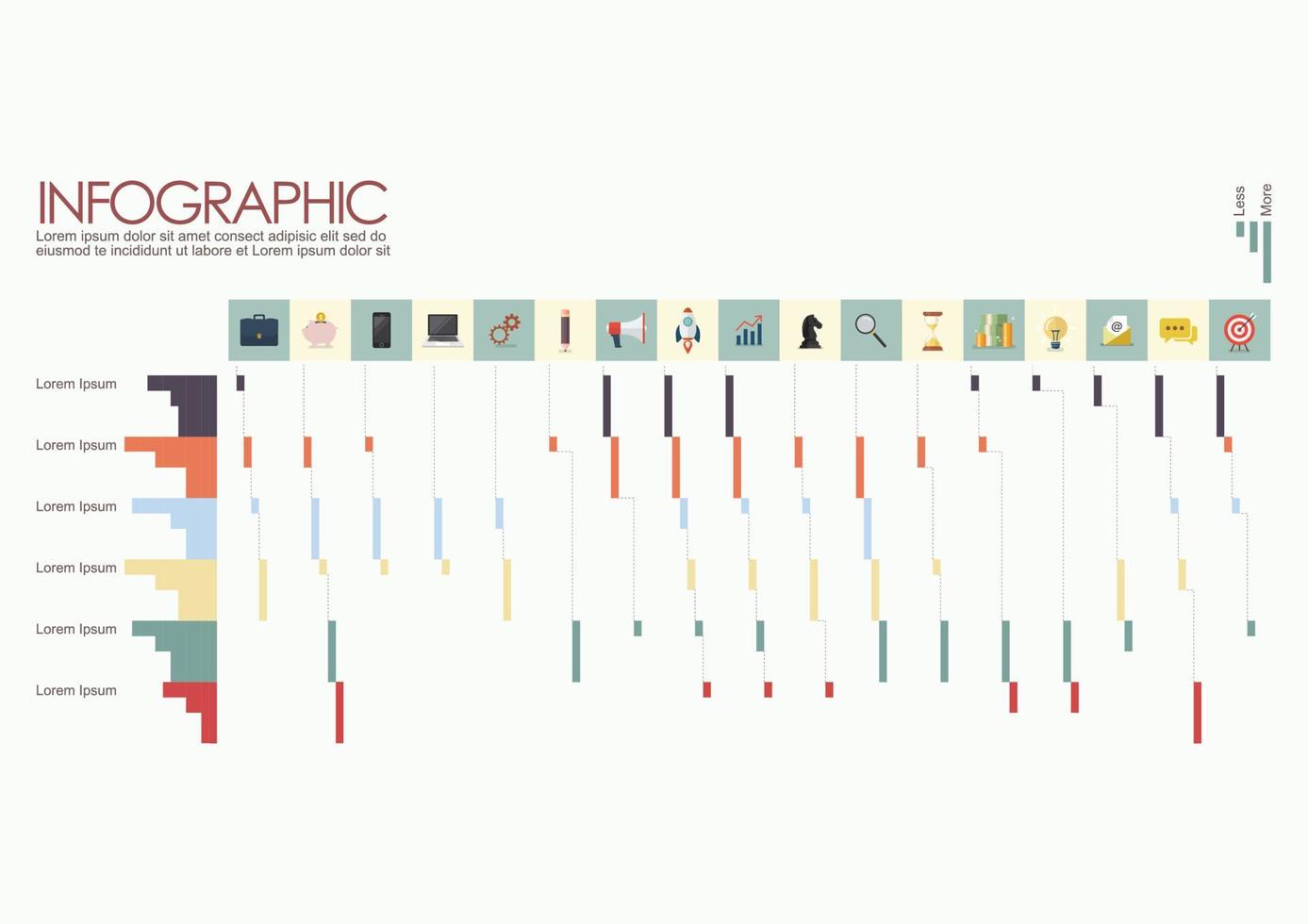 INFOGRAPHIC
Lorem ipsum dolor sit amet consect adipisic elit sed do eiusmod te incididunt ut labore et Lorem ipsum dolor sit

Less
More

@

Lorem Ipsum
Lorem Ipsum
Lorem Ipsum
Lorem Ipsum
Lorem Ipsum
Lorem Ipsum