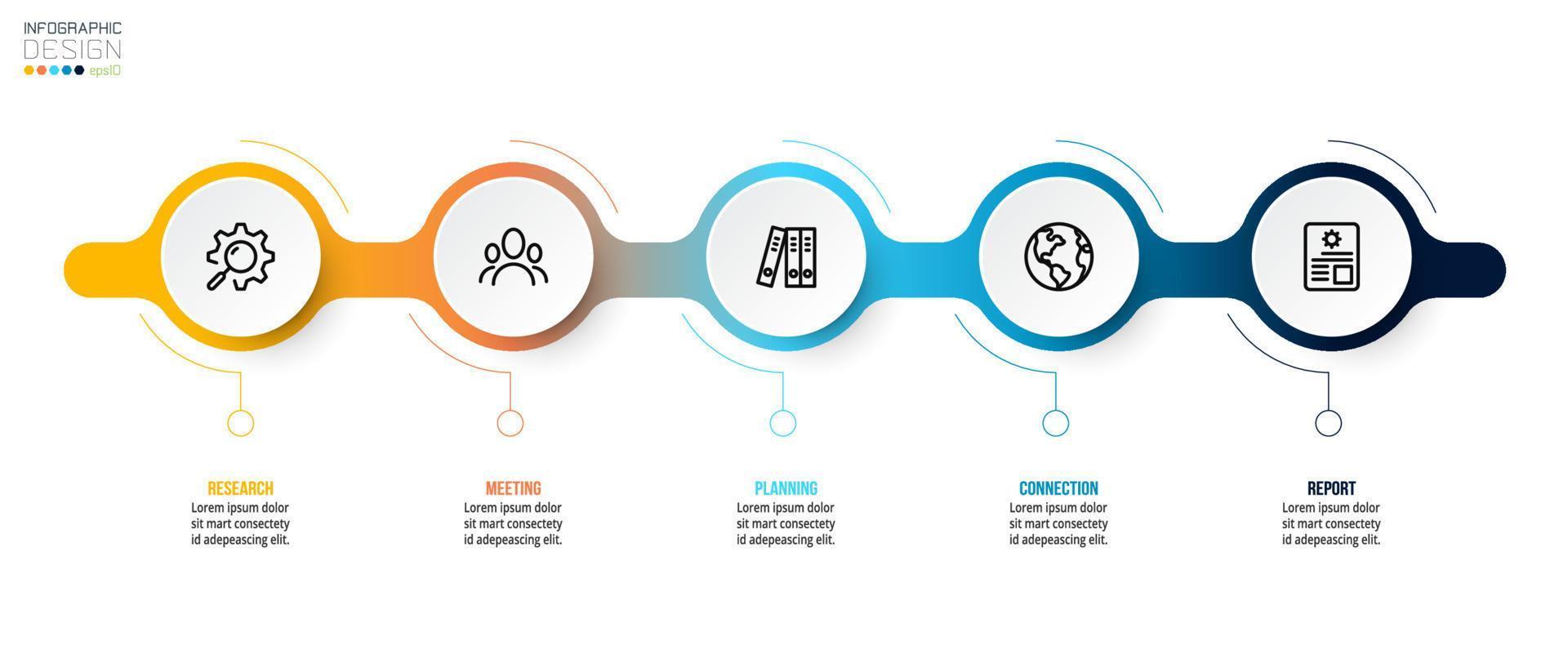 INFOGRAPHIC
DESIGN
eps10

RESEARCH
Lorem ipsum dolor sit mart consectety id adepeascing elit.

MEETING
Lorem ipsum dolor sit mart consectety id adepeascing elit.

PLANNING
Lorem ipsum dolor sit mart consectety id adepeascing elit.

CONNECTION
Lorem ipsum dolor sit mart consectety id adepeascing elit.

REPORT
Lorem ipsum dolor sit mart consectety id adepeascing elit.