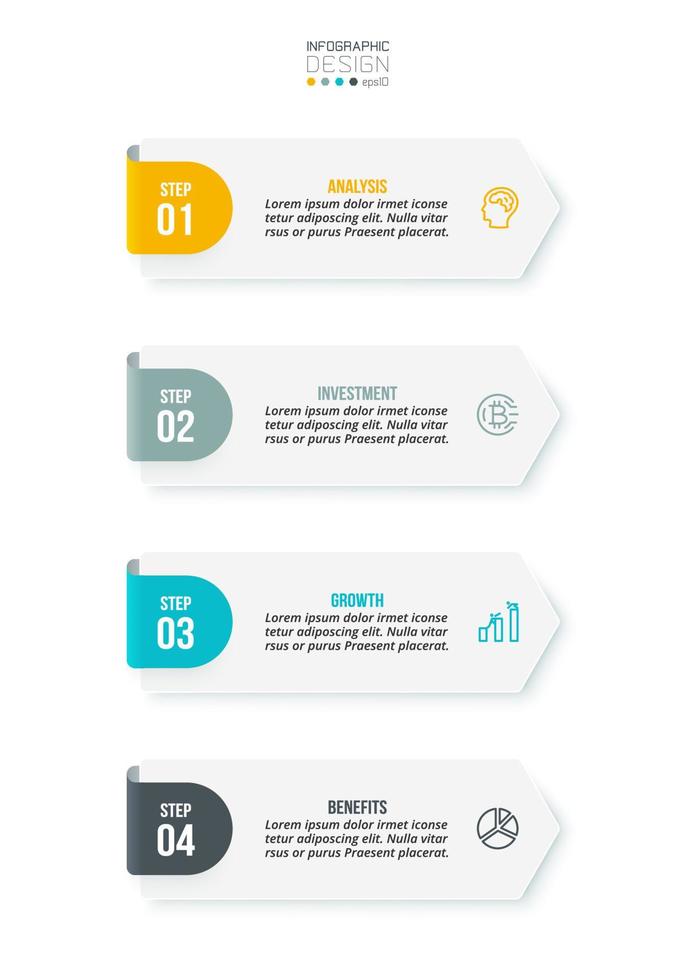 INFOGRAPHIC
DESIGN
eps10

STEP
01

ANALYSIS
Lorem ipsum dolor irmet iconse tetur adiposcing elit. Nulla vitar rsus or purus Praesent placerat.

STEP
02

INVESTMENT
Lorem ipsum dolor irmet iconse tetur adiposcing elit. Nulla vitar rsus or purus Praesent placerat.

STEP
03

GROWTH
Lorem ipsum dolor irmet iconse tetur adiposcing elit. Nulla vitar rsus or purus Praesent placerat.

STEP
04

BENEFITS
Lorem ipsum dolor irmet iconse tetur adiposcing elit. Nulla vitar rsus or purus Praesent placerat.