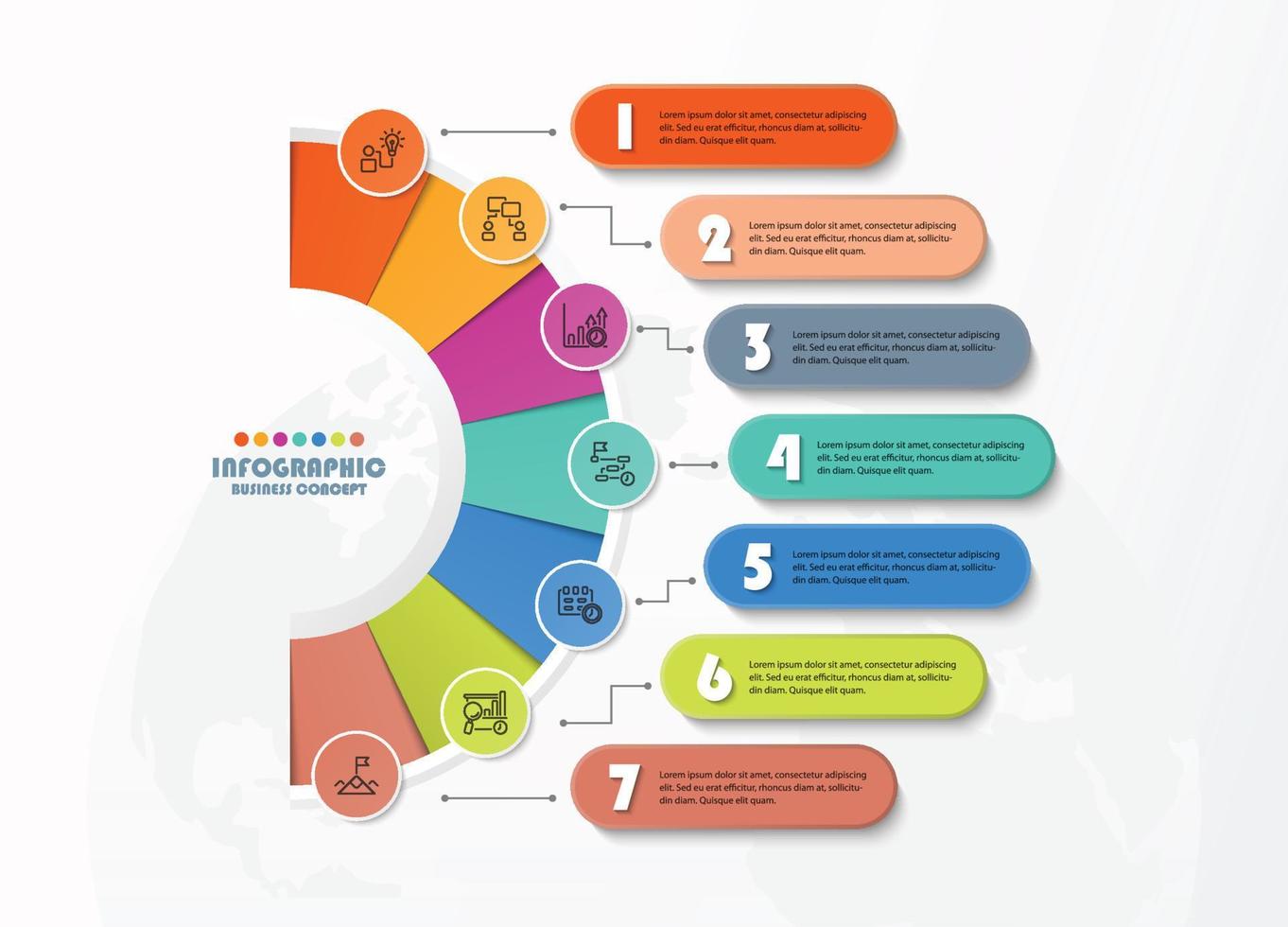 INFOGRAPHIC
BUSINESS CONCEPT

1 Lorem ipsum dolor sit amet, consectetur adipiscing elit. Sed eu erat efficitur, rhoncus diam at, sollicitudin diam. Quisque elit quam.

2 Lorem ipsum dolor sit amet, consectetur adipiscing elit. Sed eu erat efficitur, rhoncus diam at, sollicitudin diam. Quisque elit quam.

3 Lorem ipsum dolor sit amet, consectetur adipiscing elit. Sed eu erat efficitur, rhoncus diam at, sollicitudin diam. Quisque elit quam.

4 Lorem ipsum dolor sit amet, consectetur adipiscing elit. Sed eu erat efficitur, rhoncus diam at, sollicitudin diam. Quisque elit quam.

5 Lorem ipsum dolor sit amet, consectetur adipiscing elit. Sed eu erat efficitur, rhoncus diam at, sollicitudin diam. Quisque elit quam.

6 Lorem ipsum dolor sit amet, consectetur adipiscing elit. Sed eu erat efficitur, rhoncus diam at, sollicitudin diam. Quisque elit quam.

7 Lorem ipsum dolor sit amet, consectetur adipiscing elit. Sed eu erat efficitur, rhoncus diam at, sollicitudin diam. Quisque elit quam.