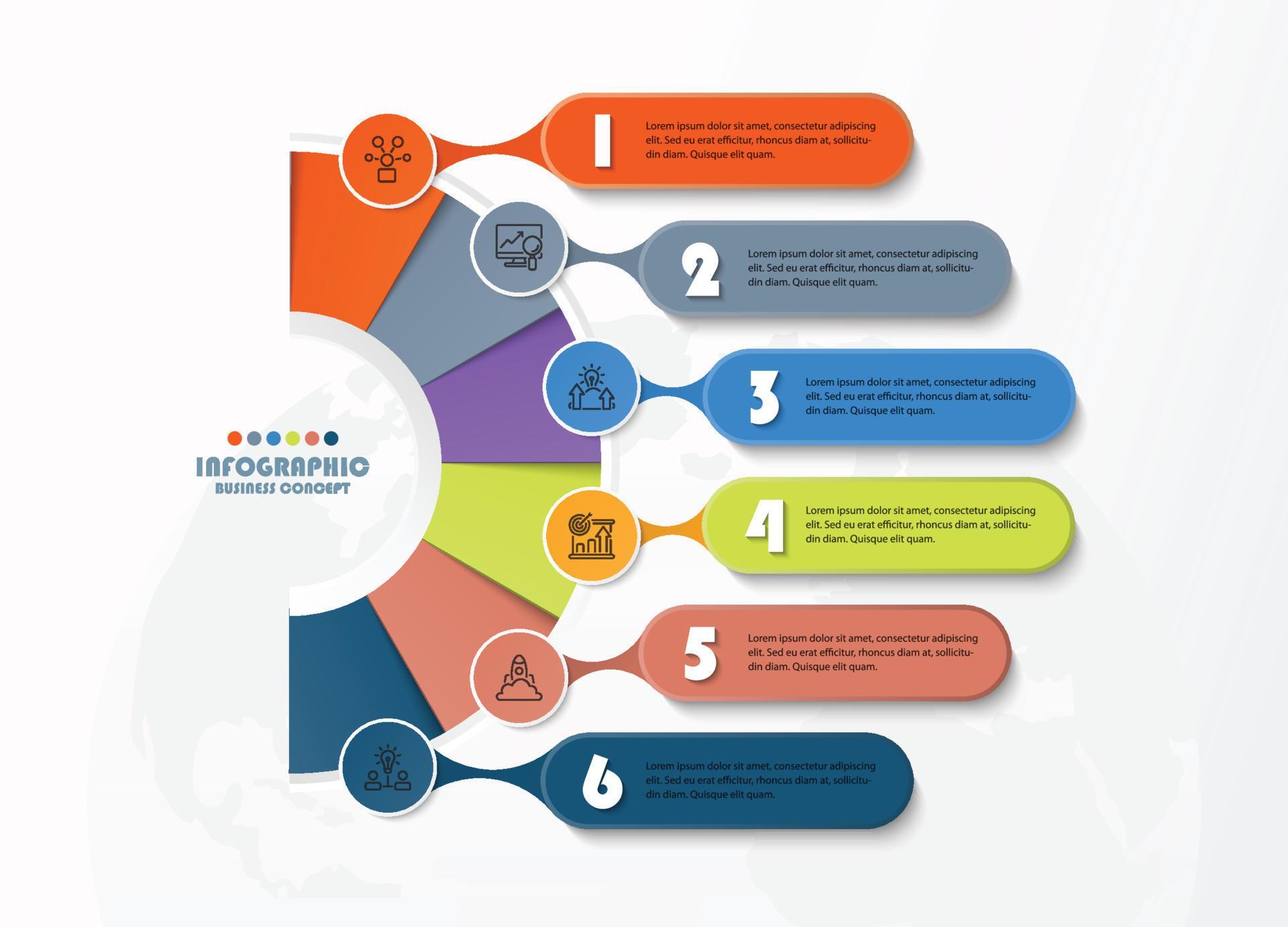 INFOGRAPHIC
BUSINESS CONCEPT

1
Lorem ipsum dolor sit amet, consectetur adipiscing elit. Sed eu erat efficitur, rhoncus diam at, sollicitudin diam. Quisque elit quam.

2
Lorem ipsum dolor sit amet, consectetur adipiscing elit. Sed eu erat efficitur, rhoncus diam at, sollicitudin diam. Quisque elit quam.

3
Lorem ipsum dolor sit amet, consectetur adipiscing elit. Sed eu erat efficitur, rhoncus diam at, sollicitudin diam. Quisque elit quam.

4
Lorem ipsum dolor sit amet, consectetur adipiscing elit. Sed eu erat efficitur, rhoncus diam at, sollicitudin diam. Quisque elit quam.

5
Lorem ipsum dolor sit amet, consectetur adipiscing elit. Sed eu erat efficitur, rhoncus diam at, sollicitudin diam. Quisque elit quam.

6
Lorem ipsum dolor sit amet, consectetur adipiscing elit. Sed eu erat efficitur, rhoncus diam at, sollicitudin diam. Quisque elit quam.