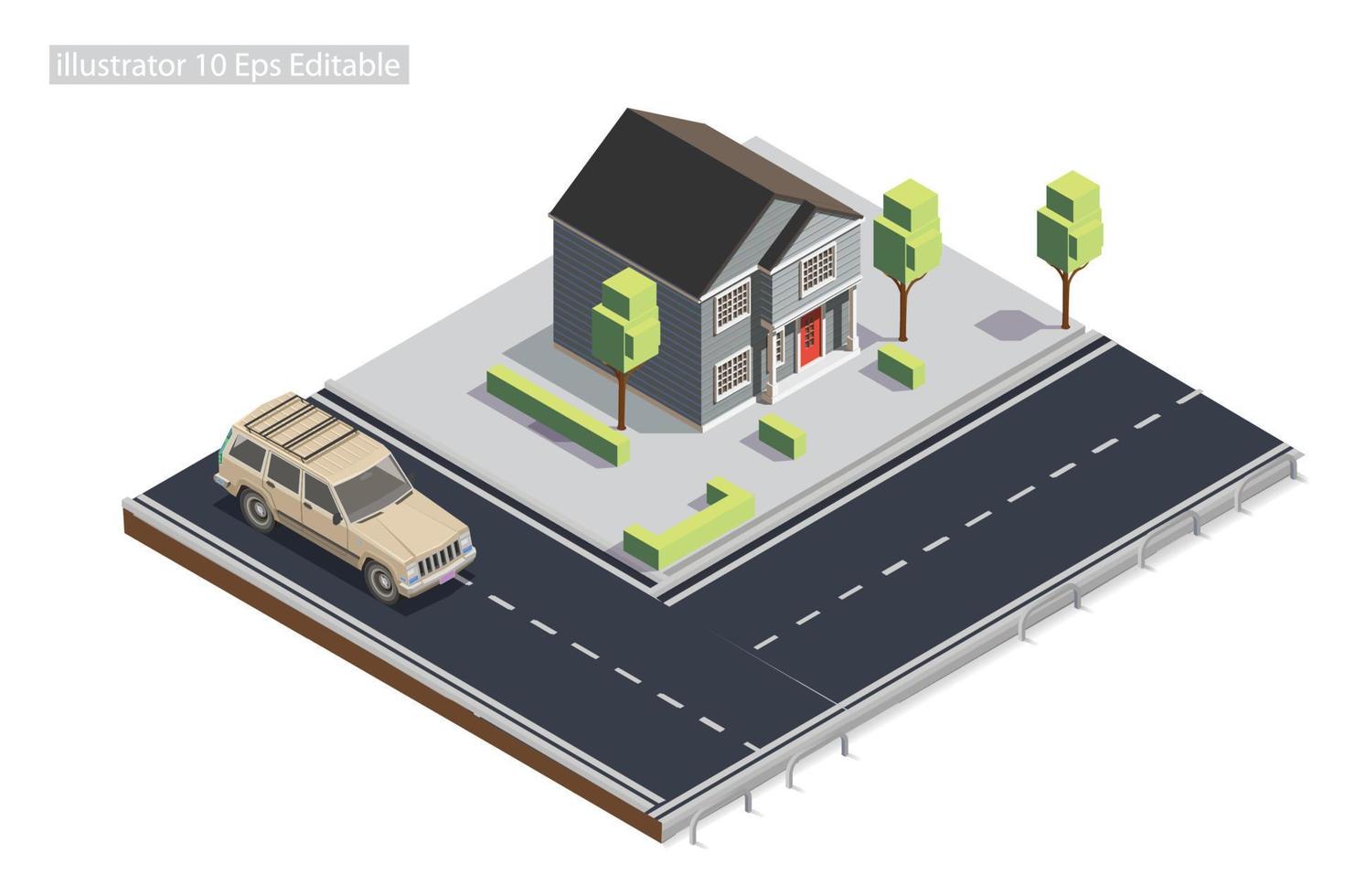 illustrator 10 Eps Editable