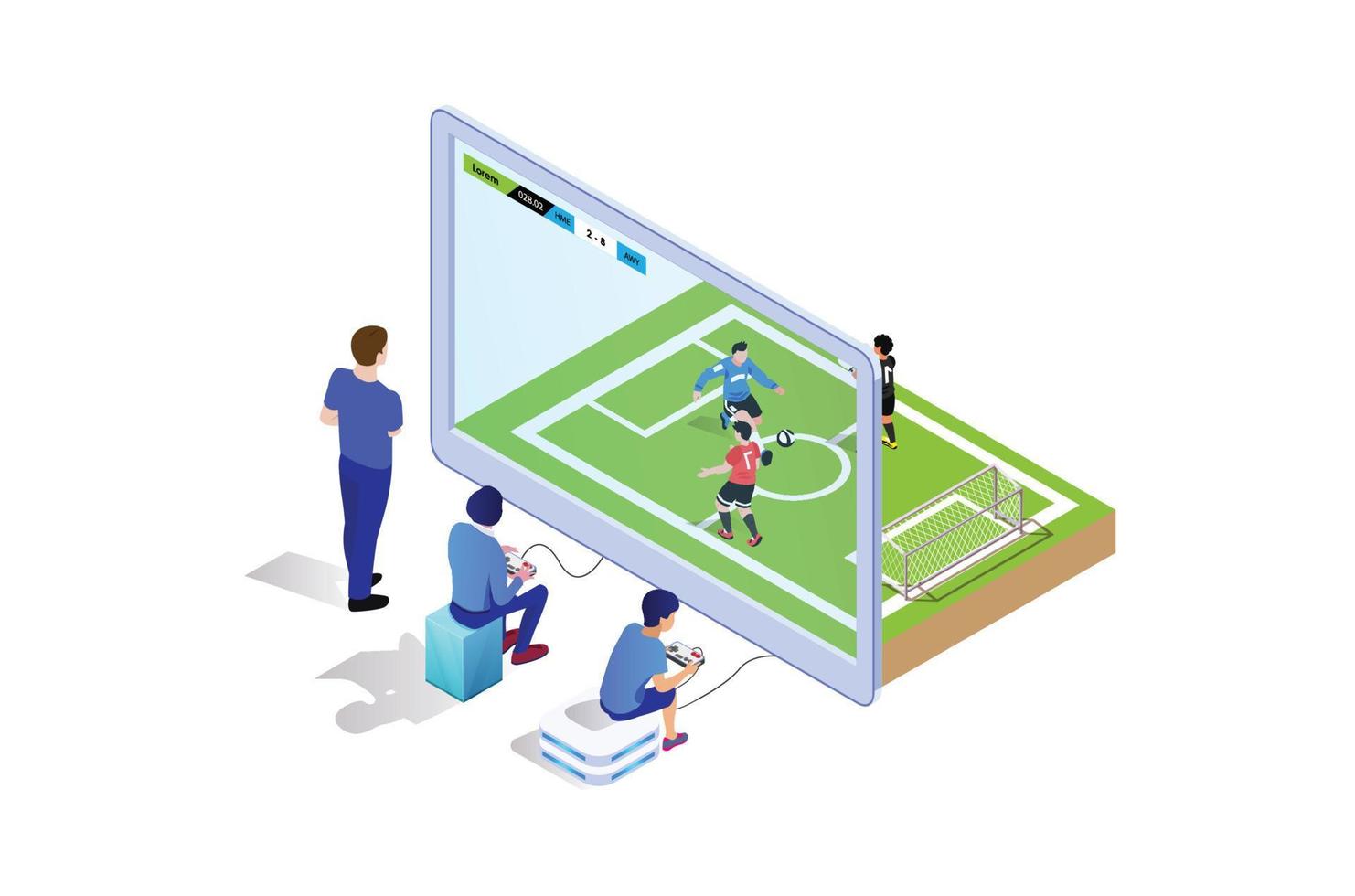 Lorem 028.02 HME 2 - 8 AWY