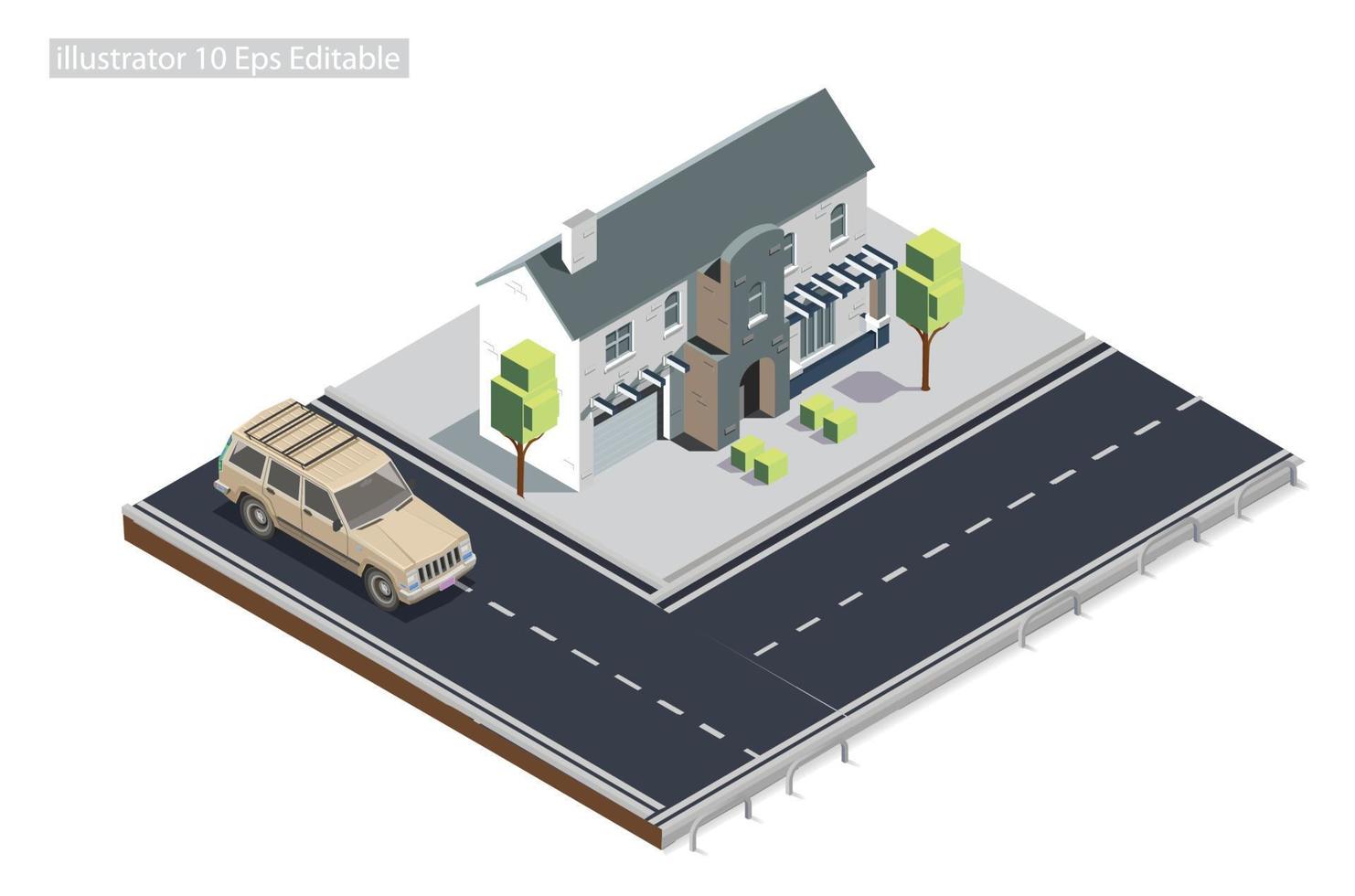 illustrator 10 Eps Editable