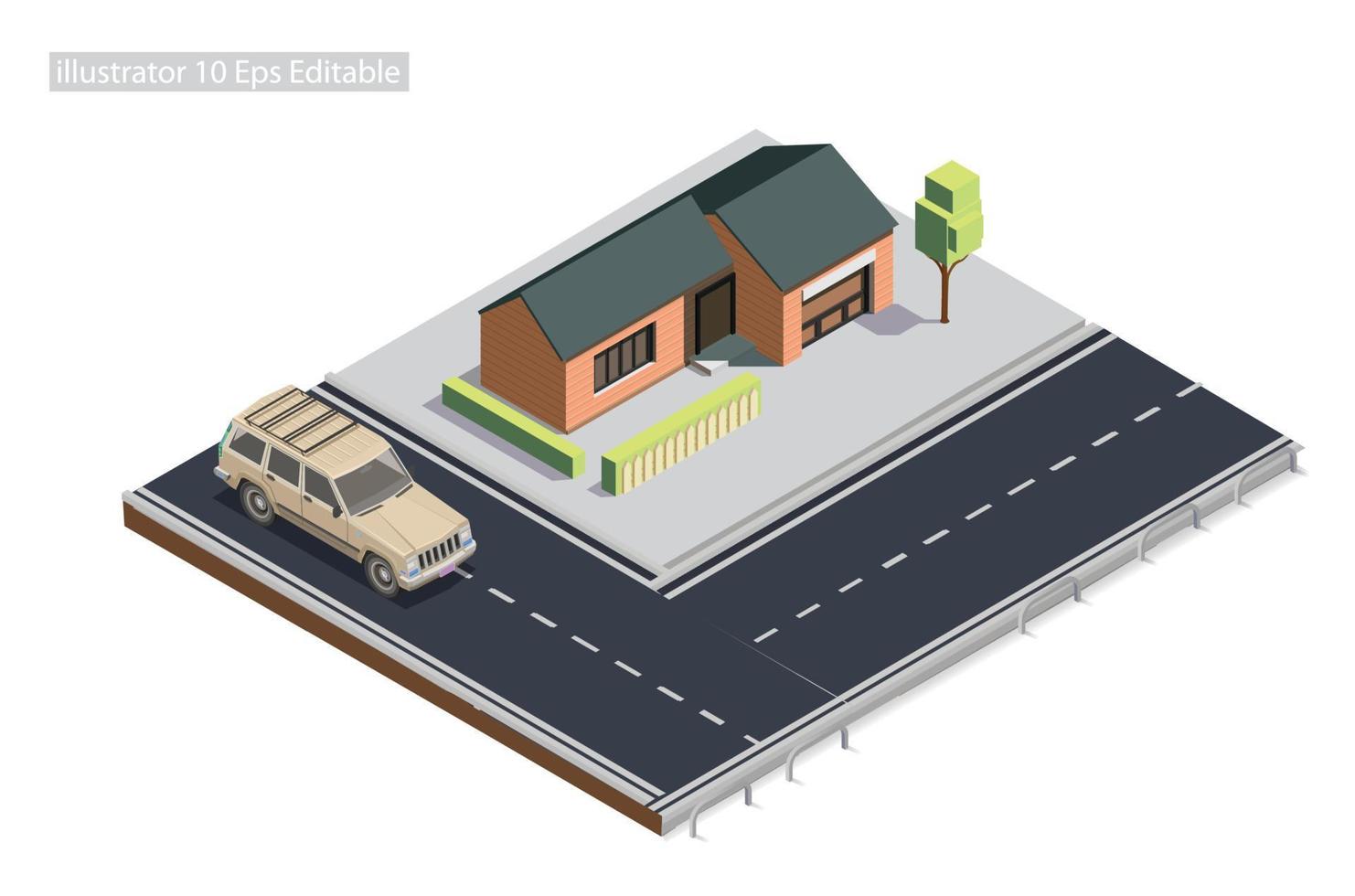 illustrator 10 Eps Editable