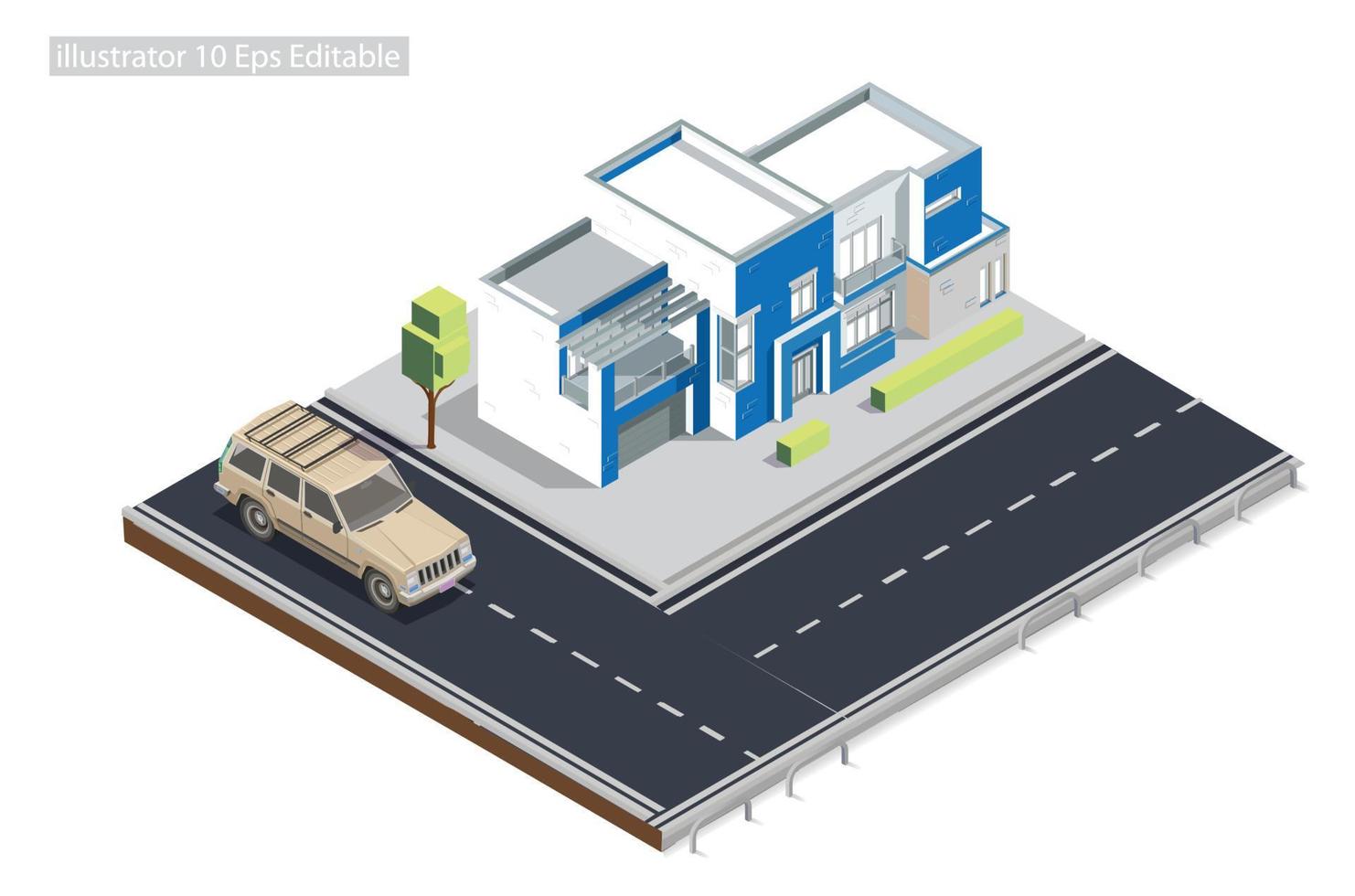 illustrator 10 Eps Editable