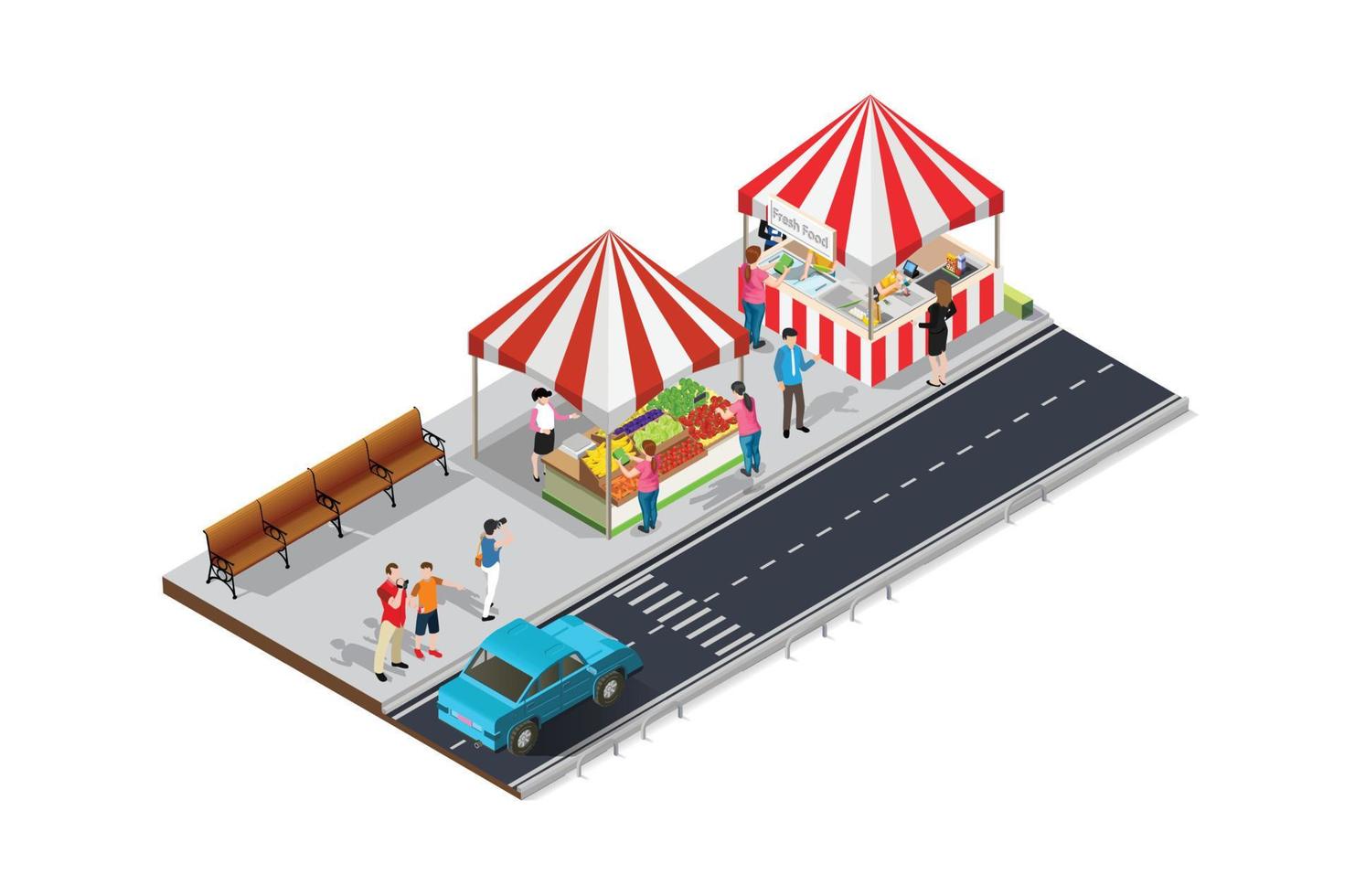 Fresh Food