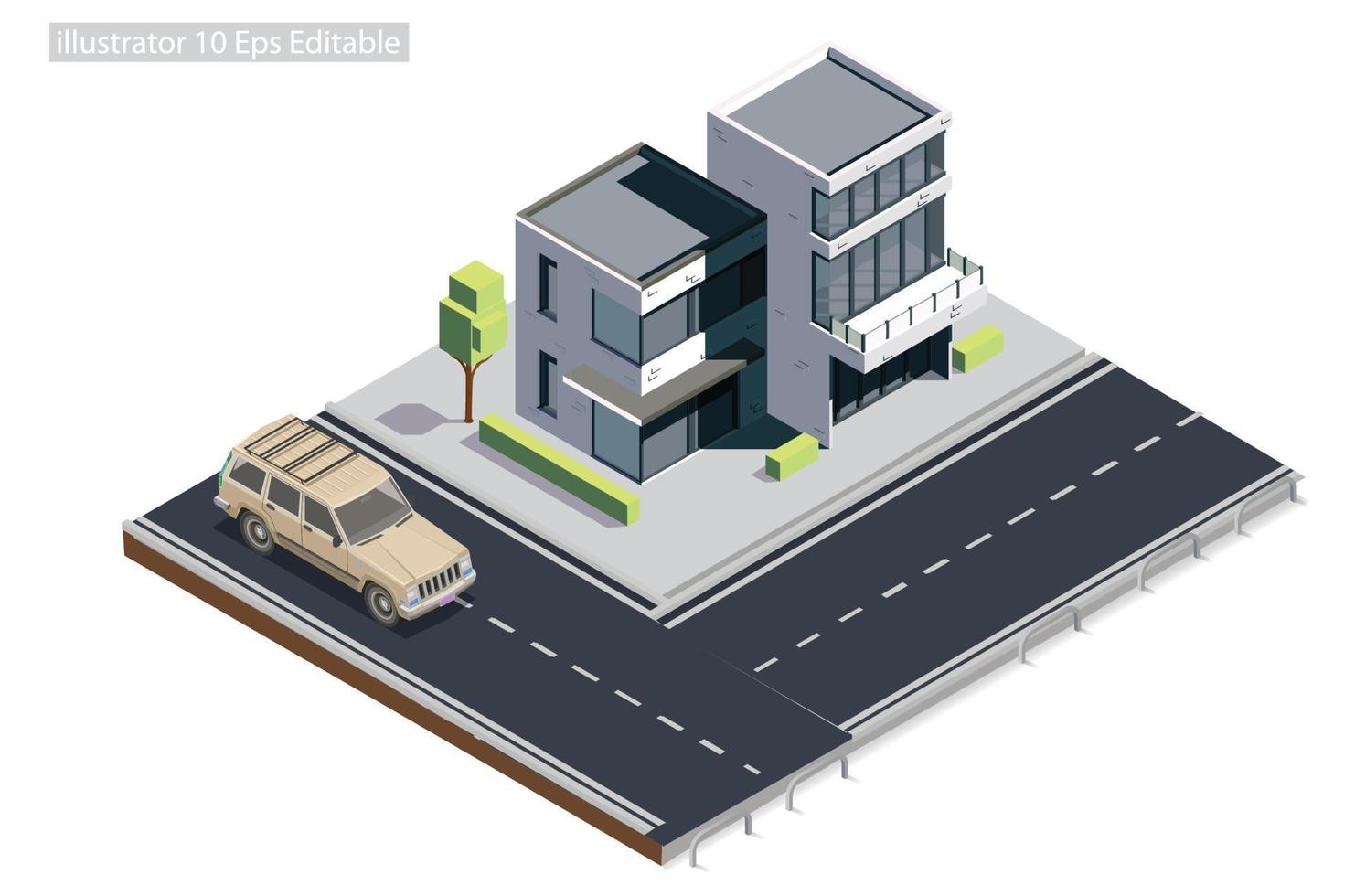 illustrator 10 Eps Editable