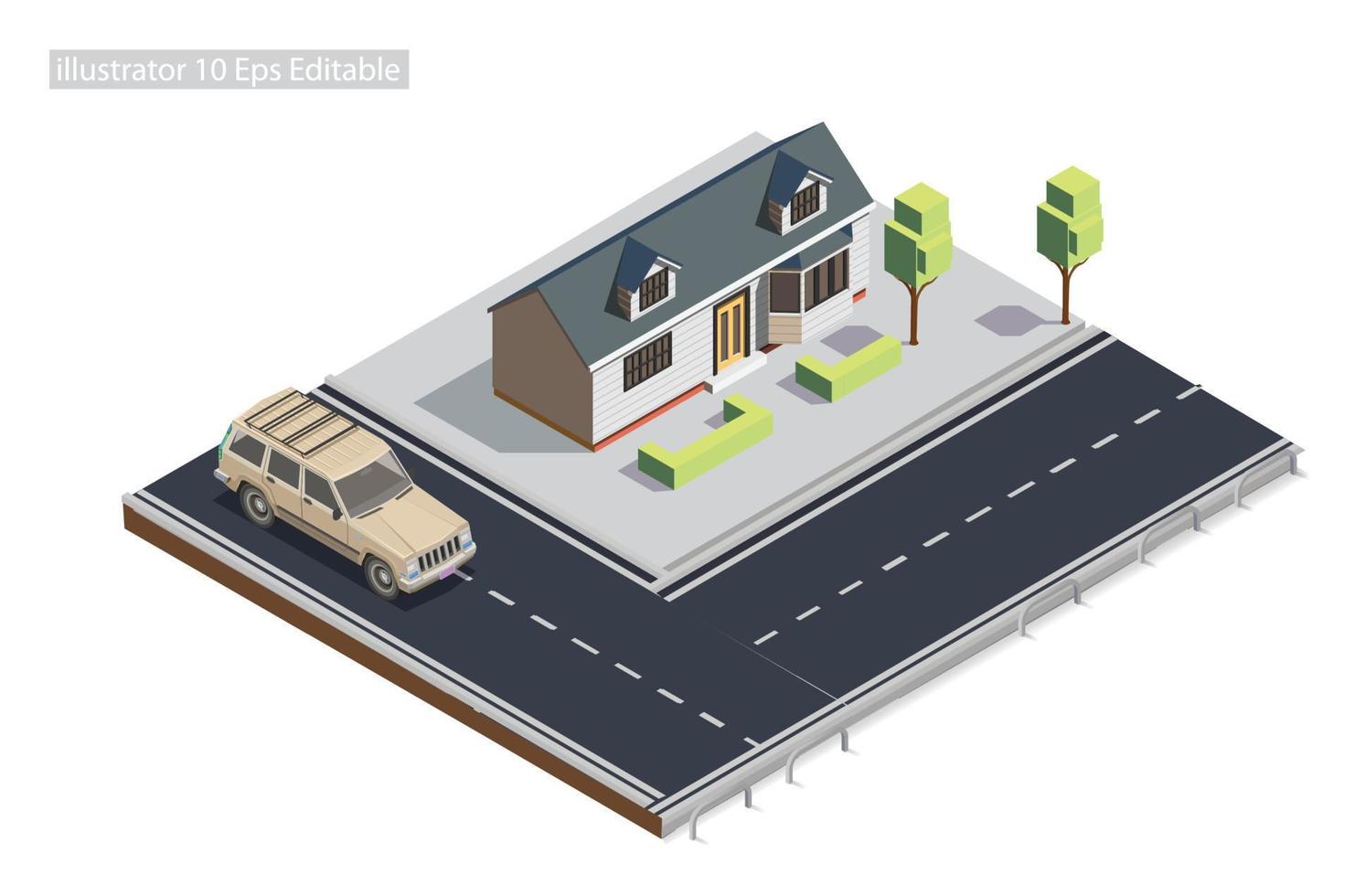 illustrator 10 Eps Editable