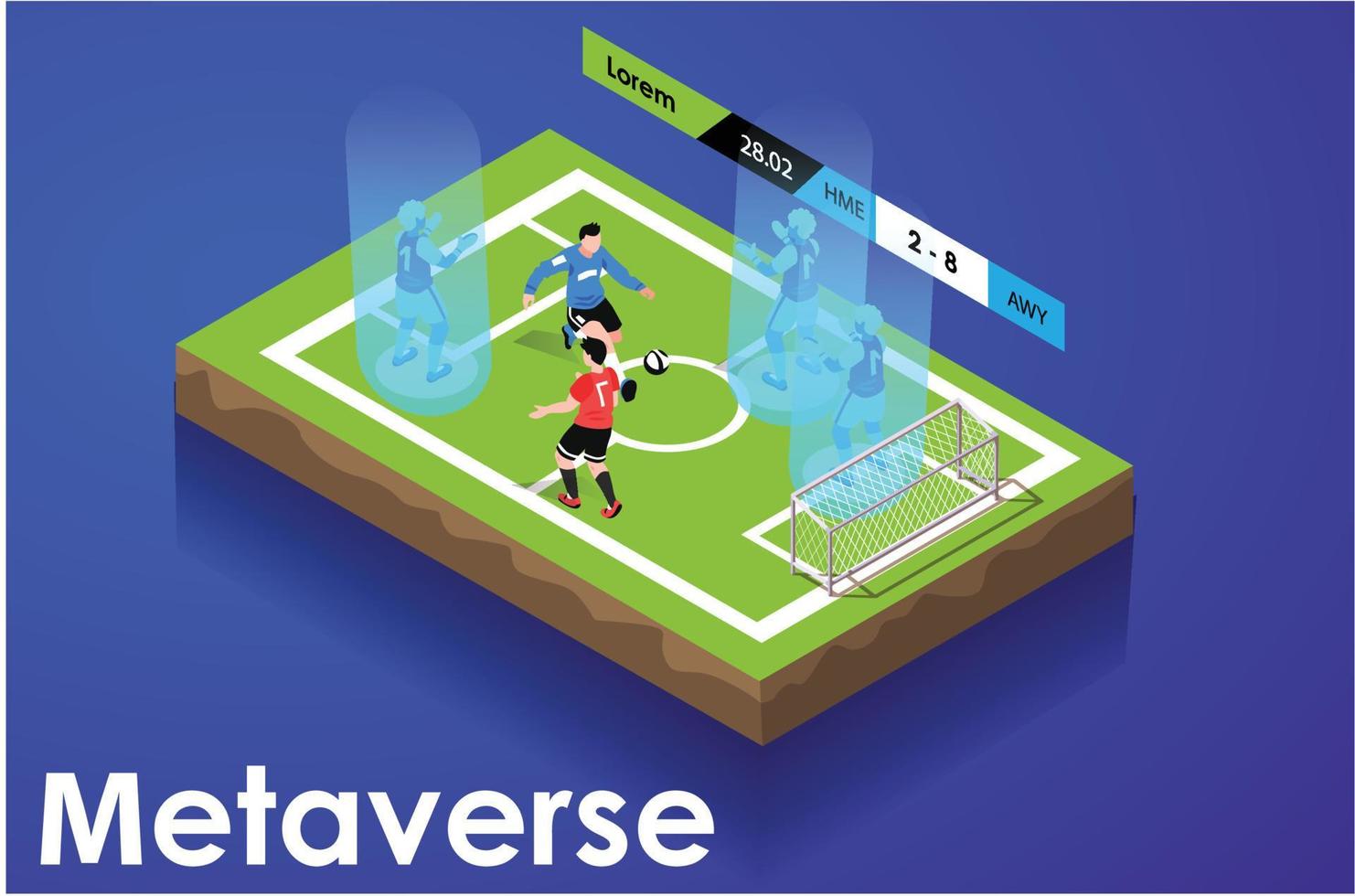 Lorem

28.02

HME

2 - 8

AWY

Metaverse