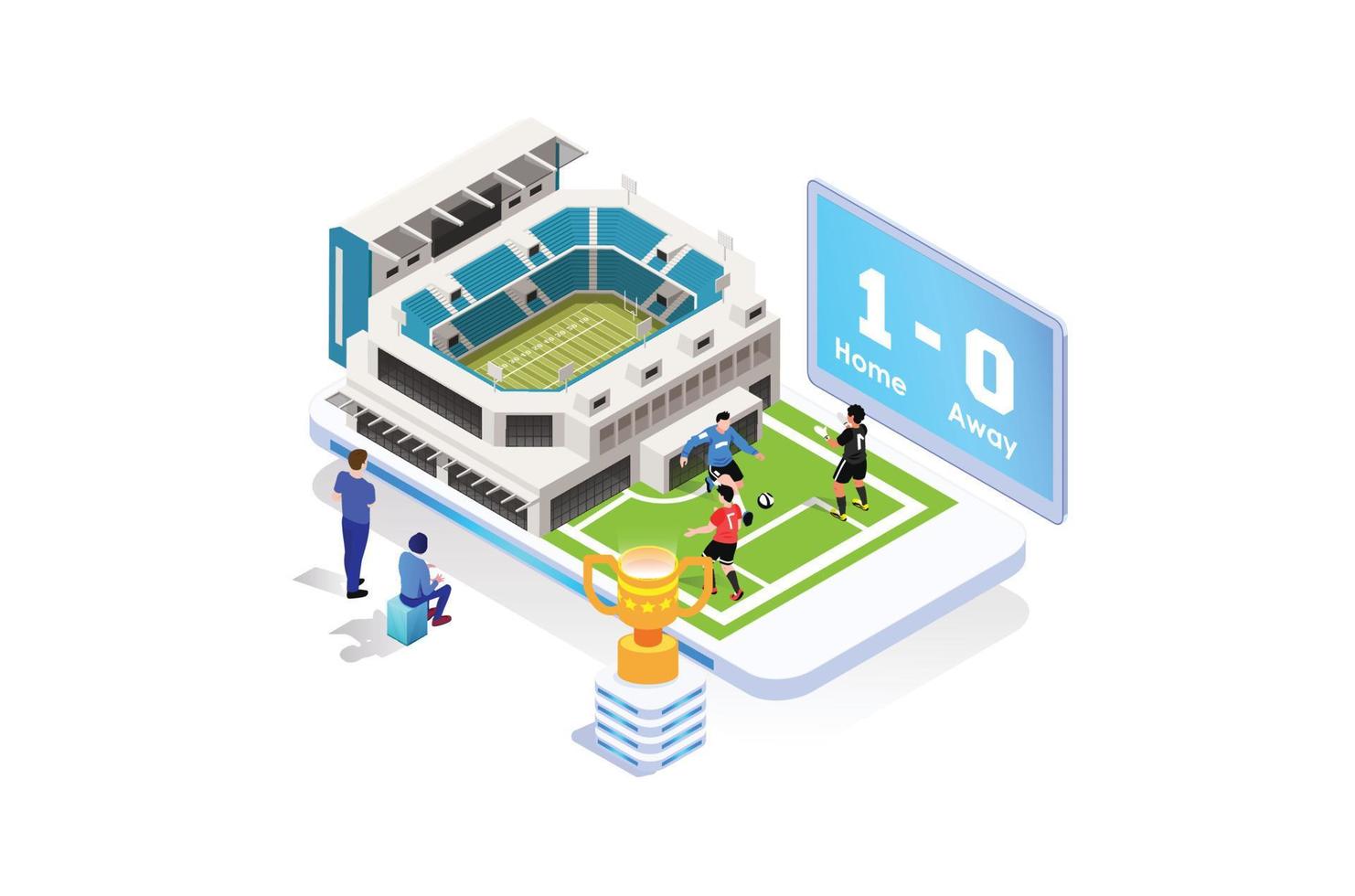 1 - 0
Home Away