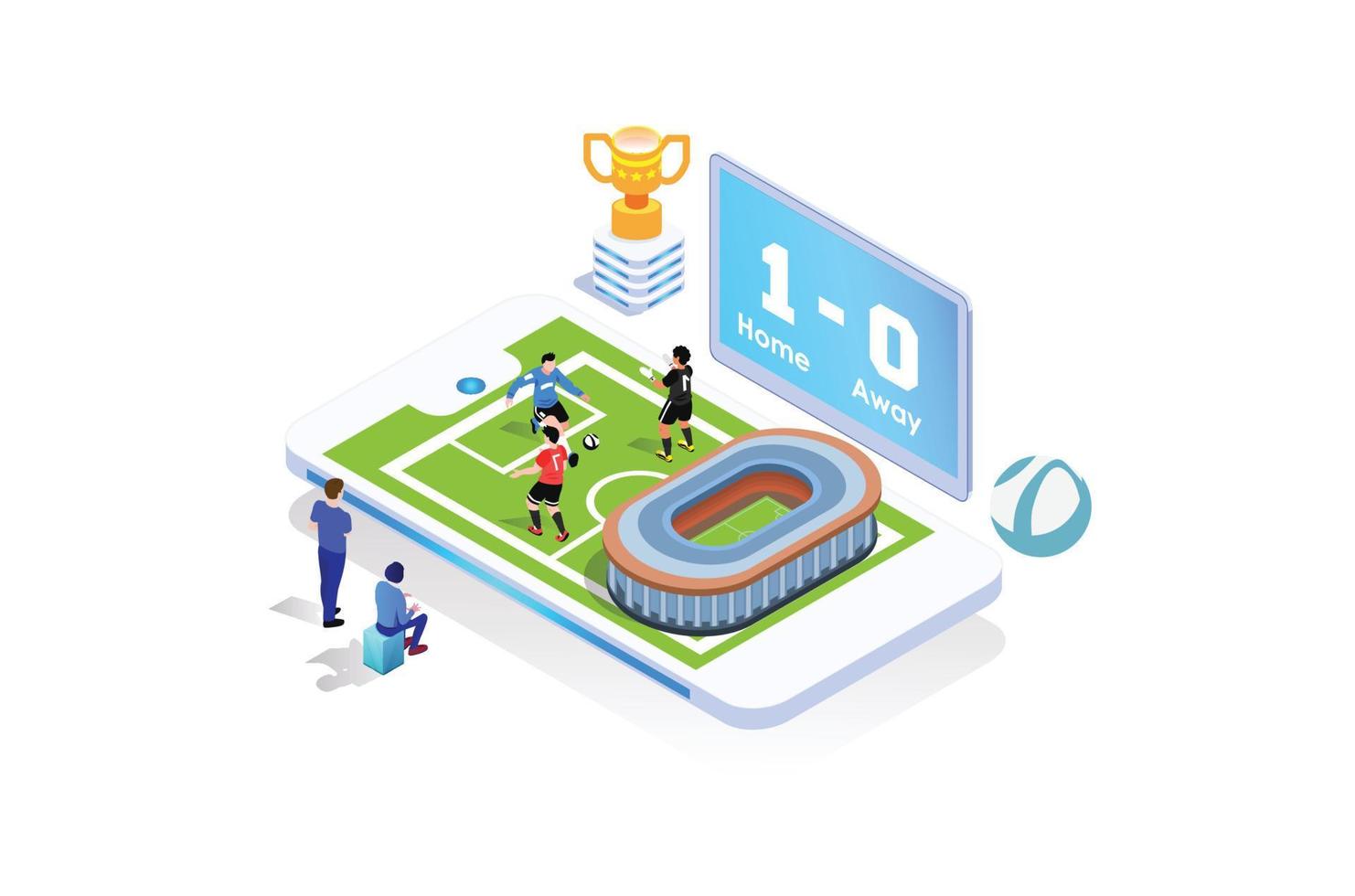 1 - 0
Home
Away