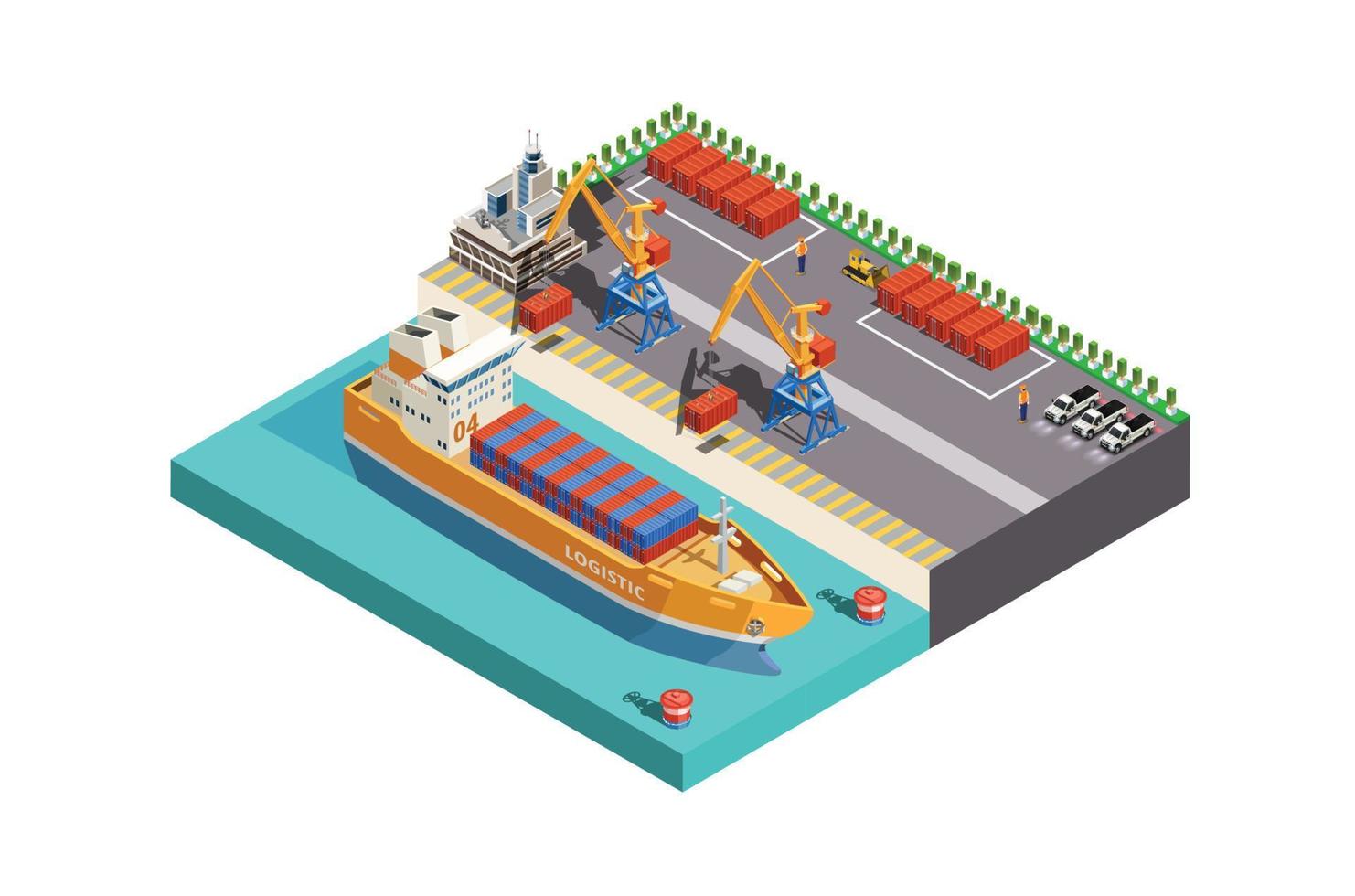 04
LOGISTIC