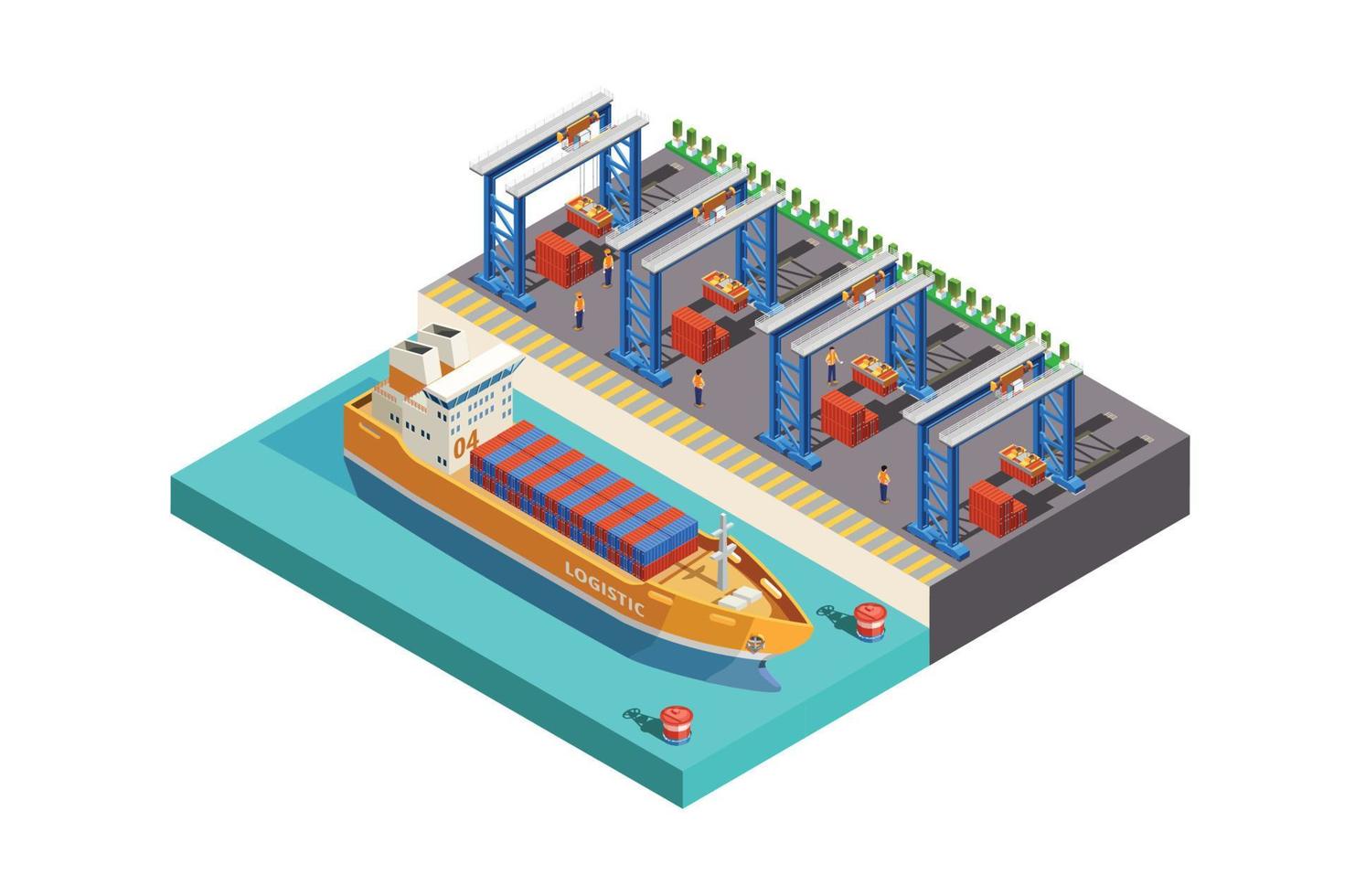 04

LOGISTIC