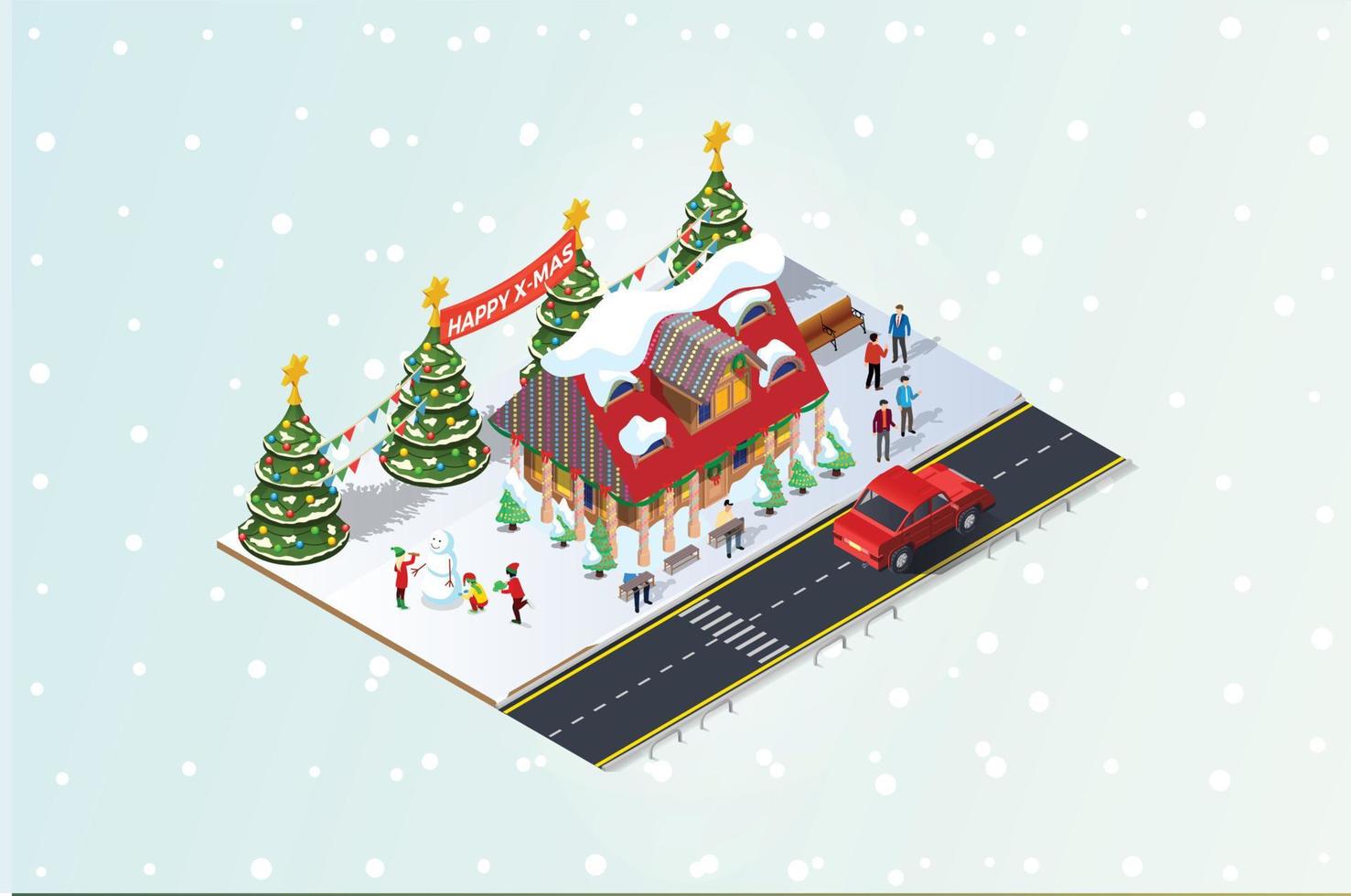 HAPPY X-MAS