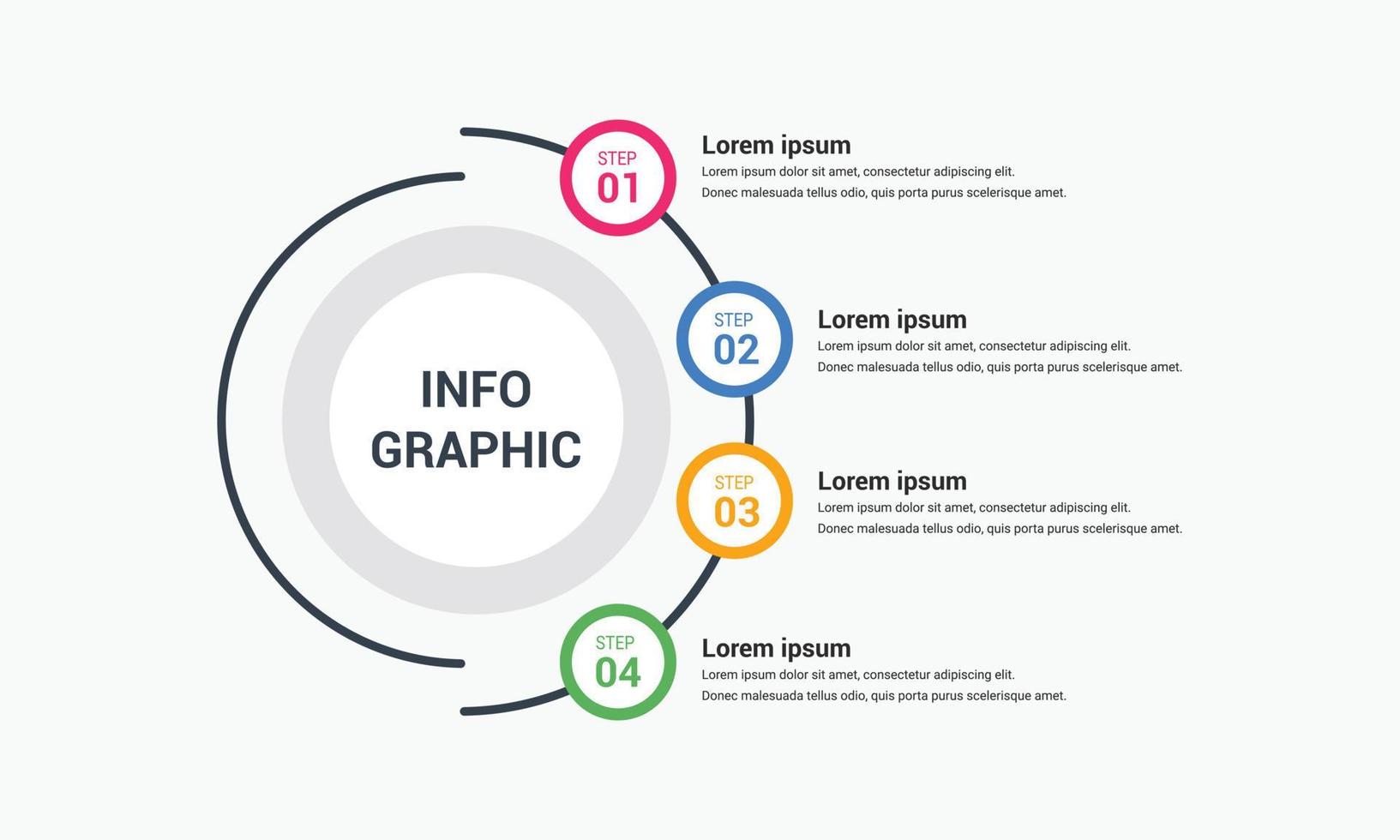 INFO GRAPHIC

STEP 01
Lorem ipsum
Lorem ipsum dolor sit amet, consectetur adipiscing elit. Donec malesuada tellus odio, quis porta purus scelerisque amet.

STEP 02
Lorem ipsum
Lorem ipsum dolor sit amet, consectetur adipiscing elit. Donec malesuada tellus odio, quis porta purus scelerisque amet.

STEP 03
Lorem ipsum
Lorem ipsum dolor sit amet, consectetur adipiscing elit. Donec malesuada tellus odio, quis porta purus scelerisque amet.

STEP 04
Lorem ipsum
Lorem ipsum dolor sit amet, consectetur adipiscing elit. Donec malesuada tellus odio, quis porta purus scelerisque amet.