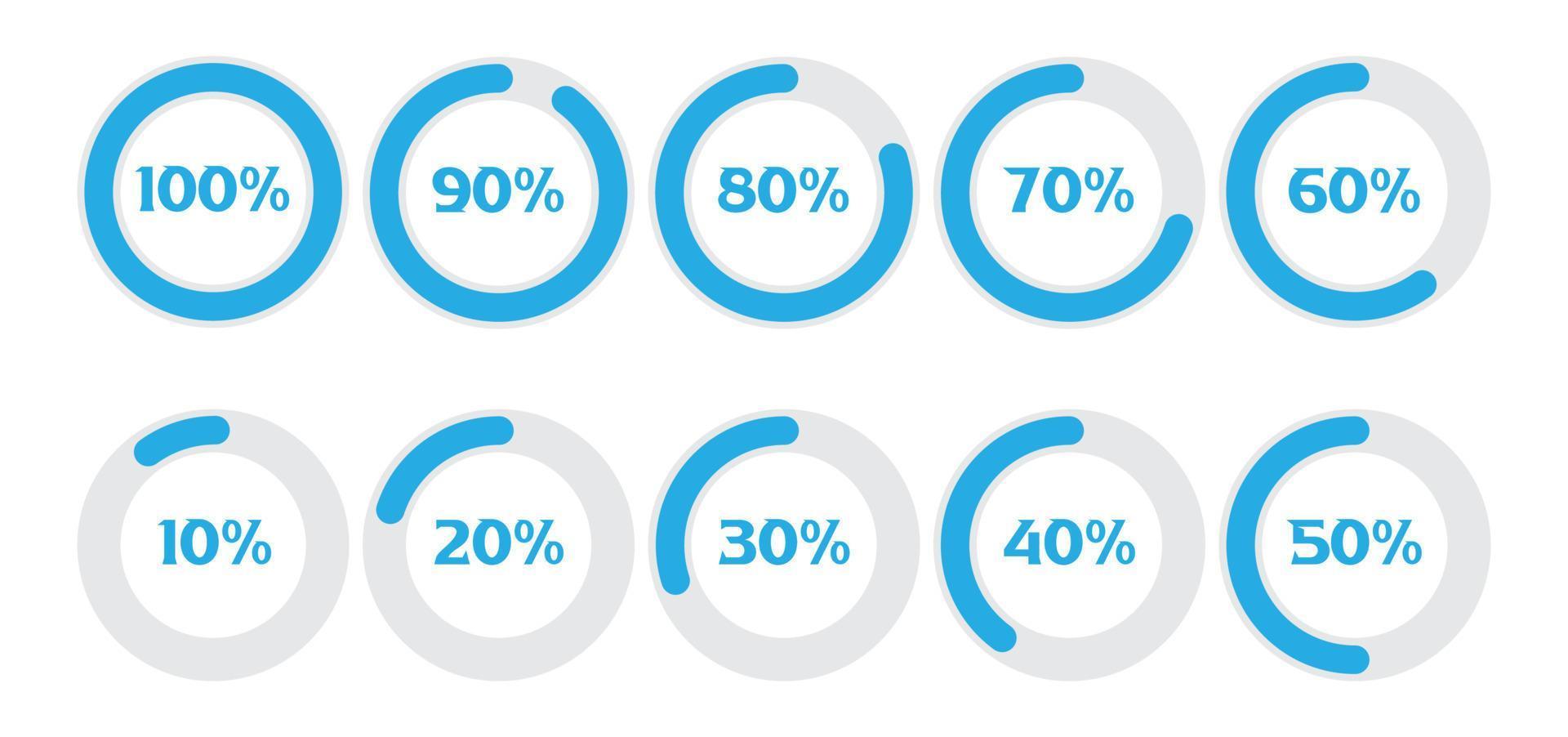 100% 90% 80% 70% 60%

10% 20% 30% 40% 50%