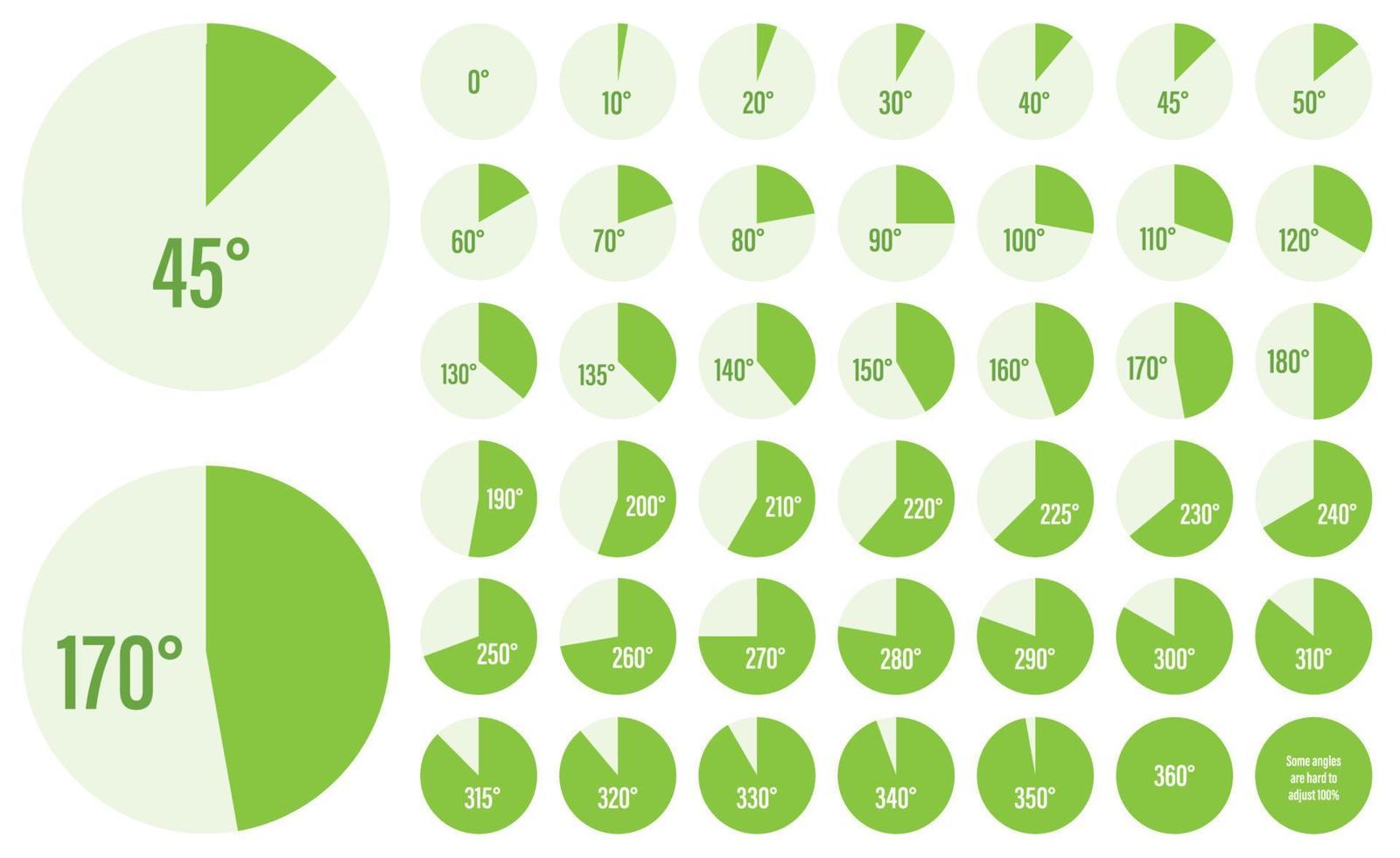 45°

170°

0°
10°
20°
30°
40°
45°
50°

60°
70°
80°
90°
100°
110°
120°

130°
135°
140°
150°
160°
170°
180°

190°
200°
210°
220°
225°
230°
240°

250°
260°
270°
280°
290°
300°
310°

315°
320°
330°
340°
350°
360°
Some angles are hard to adjust 100%