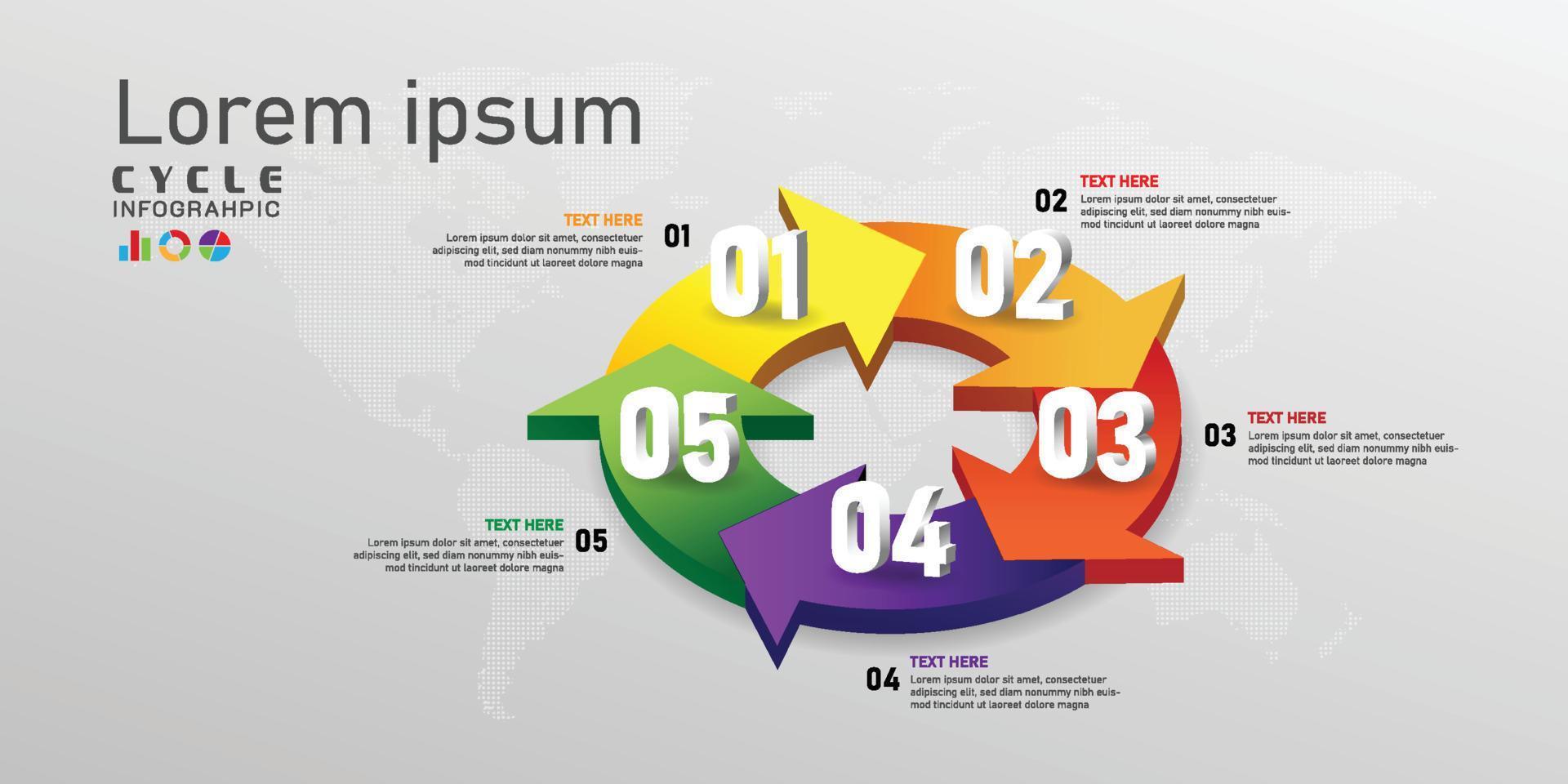 Lorem ipsum

CYCLE
INFOGRAHPIC

TEXT HERE
Lorem ipsum dolor sit amet, consectetuer adipiscing elit, sed diam nonummy nibh euismod tincidunt ut laoreet dolore magna

01

01

02

02
TEXT HERE
Lorem ipsum dolor sit amet, consectetuer adipiscing elit, sed diam nonummy nibh euismod tincidunt ut laoreet dolore magna

03

03
TEXT HERE
Lorem ipsum dolor sit amet, consectetuer adipiscing elit, sed diam nonummy nibh euismod tincidunt ut laoreet dolore magna

04

04
TEXT HERE
Lorem ipsum dolor sit amet, consectetuer adipiscing elit, sed diam nonummy nibh euismod tincidunt ut laoreet dolore magna

05

TEXT HERE
Lorem ipsum dolor sit amet, consectetuer adipiscing elit, sed diam nonummy nibh euismod tincidunt ut laoreet dolore magna

05