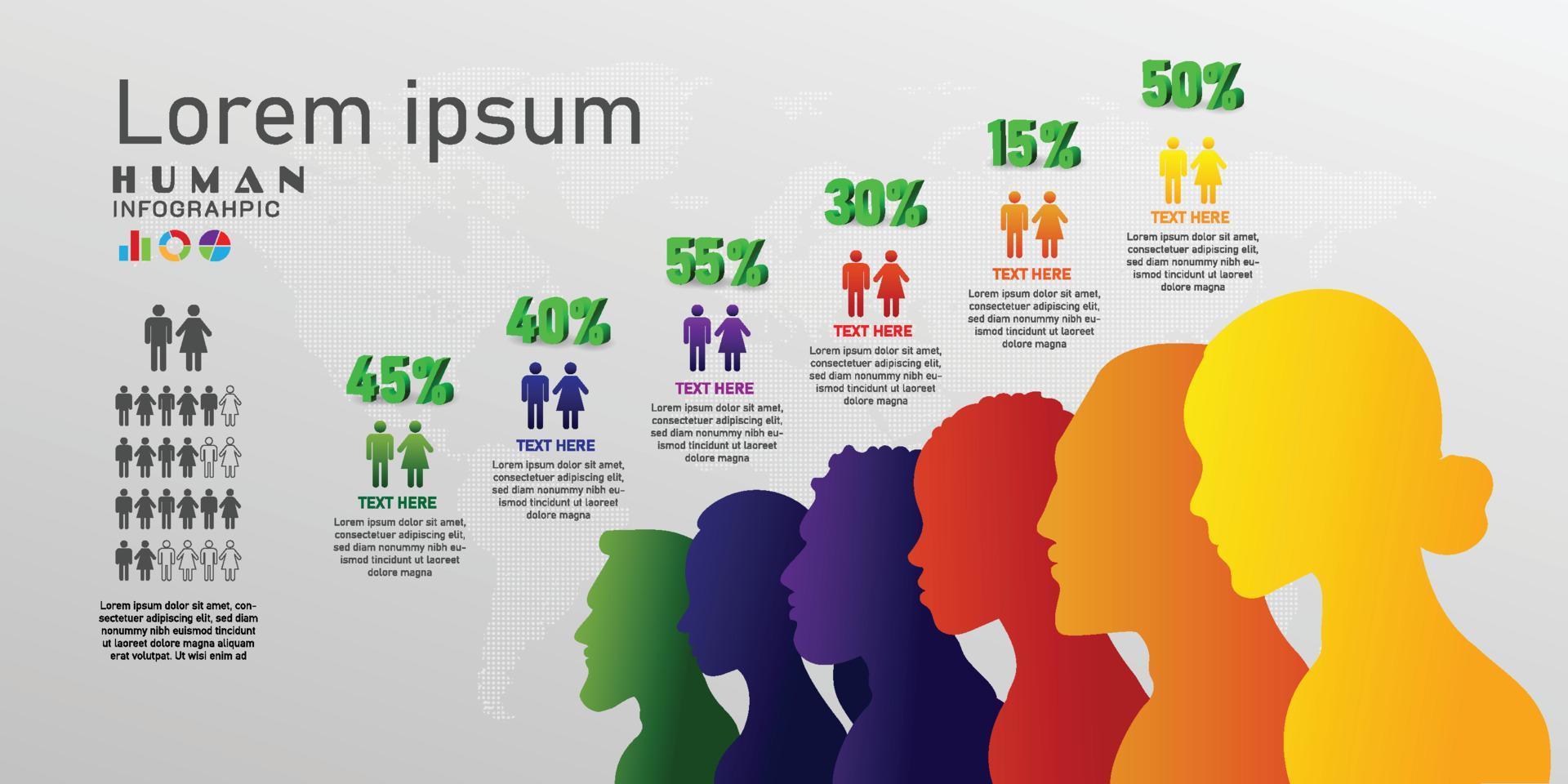 Lorem ipsum

HUMAN

INFOGRAHPIC

Lorem ipsum dolor sit amet, consectetuer adipiscing elit, sed diam nonummy nibh euismod tincidunt ut laoreet dolore magna aliquam erat volutpat. Ut wisi enim ad

45%

TEXT HERE

Lorem ipsum dolor sit amet, consectetuer adipiscing elit, sed diam nonummy nibh euismod tincidunt ut laoreet dolore magna

40%

TEXT HERE

Lorem ipsum dolor sit amet, consectetuer adipiscing elit, sed diam nonummy nibh euismod tincidunt ut laoreet dolore magna

55%

TEXT HERE

Lorem ipsum dolor sit amet, consectetuer adipiscing elit, sed diam nonummy nibh euismod tincidunt ut laoreet dolore magna

30%

TEXT HERE

Lorem ipsum dolor sit amet, consectetuer adipiscing elit, sed diam nonummy nibh euismod tincidunt ut laoreet dolore magna

15%

TEXT HERE

Lorem ipsum dolor sit amet, consectetuer adipiscing elit, sed diam nonummy nibh euismod tincidunt ut laoreet dolore magna

50%

TEXT HERE

Lorem ipsum dolor sit amet, consectetuer adipiscing elit, sed diam nonummy nibh euismod tincidunt ut laoreet dolore magna