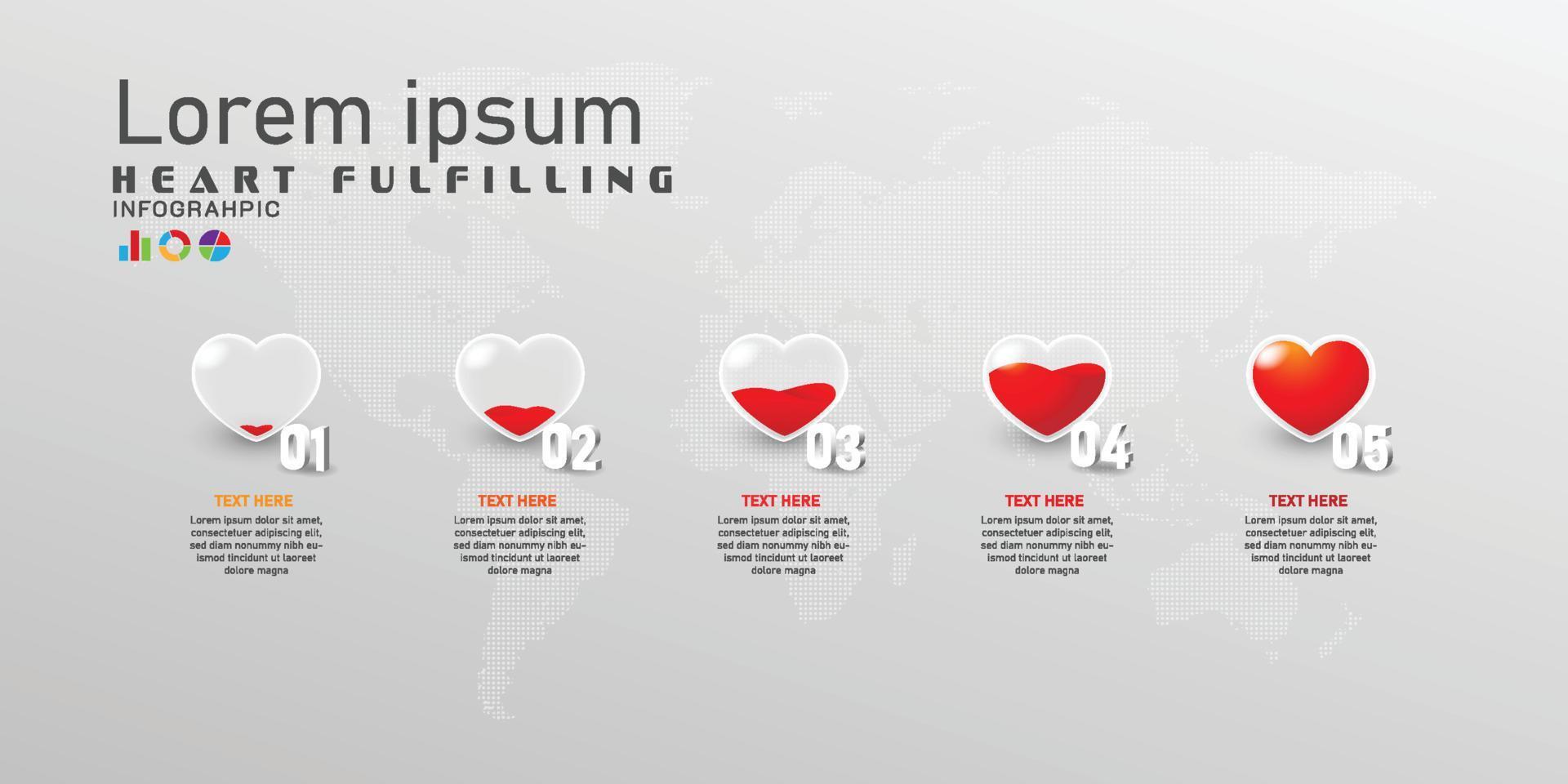 Lorem ipsum
HEART FULFILLING
INFOGRAHPIC

01
TEXT HERE
Lorem ipsum dolor sit amet, consectetuer adipiscing elit, sed diam nonummy nibh euismod tincidunt ut laoreet dolore magna

02
TEXT HERE
Lorem ipsum dolor sit amet, consectetuer adipiscing elit, sed diam nonummy nibh euismod tincidunt ut laoreet dolore magna

03
TEXT HERE
Lorem ipsum dolor sit amet, consectetuer adipiscing elit, sed diam nonummy nibh euismod tincidunt ut laoreet dolore magna

04
TEXT HERE
Lorem ipsum dolor sit amet, consectetuer adipiscing elit, sed diam nonummy nibh euismod tincidunt ut laoreet dolore magna

05
TEXT HERE
Lorem ipsum dolor sit amet, consectetuer adipiscing elit, sed diam nonummy nibh euismod tincidunt ut laoreet dolore magna