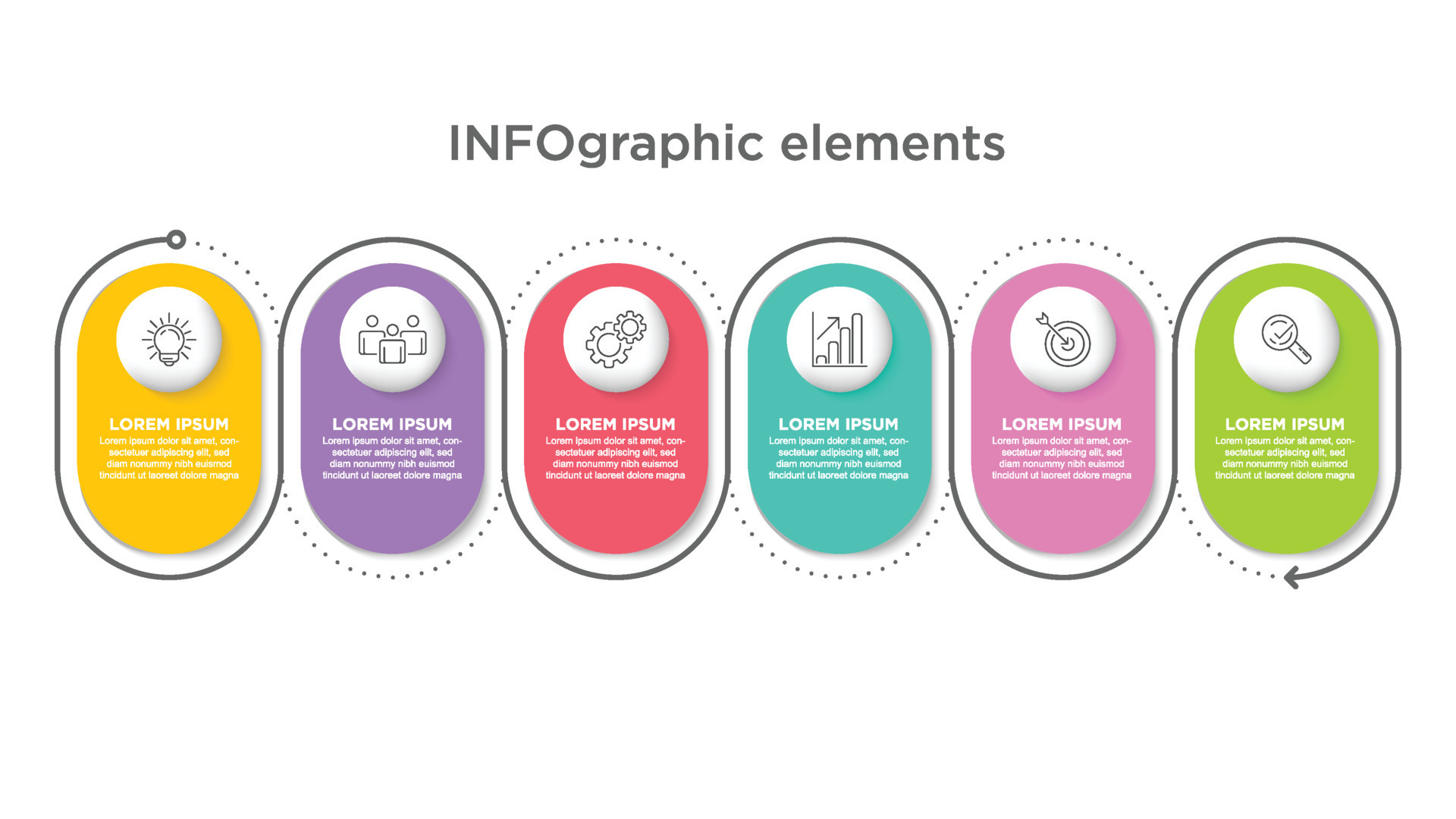 INFOgraphic elements

LOREM IPSUM
Lorem ipsum dolor sit amet, consectetuer adipiscing elit, sed diam nonummy nibh euismod tincidunt ut laoreet dolore magna

LOREM IPSUM
Lorem ipsum dolor sit amet, consectetuer adipiscing elit, sed diam nonummy nibh euismod tincidunt ut laoreet dolore magna

LOREM IPSUM
Lorem ipsum dolor sit amet, consectetuer adipiscing elit, sed diam nonummy nibh euismod tincidunt ut laoreet dolore magna

LOREM IPSUM
Lorem ipsum dolor sit amet, consectetuer adipiscing elit, sed diam nonummy nibh euismod tincidunt ut laoreet dolore magna

LOREM IPSUM
Lorem ipsum dolor sit amet, consectetuer adipiscing elit, sed diam nonummy nibh euismod tincidunt ut laoreet dolore magna

LOREM IPSUM
Lorem ipsum dolor sit amet, consectetuer adipiscing elit, sed diam nonummy nibh euismod tincidunt ut laoreet dolore magna