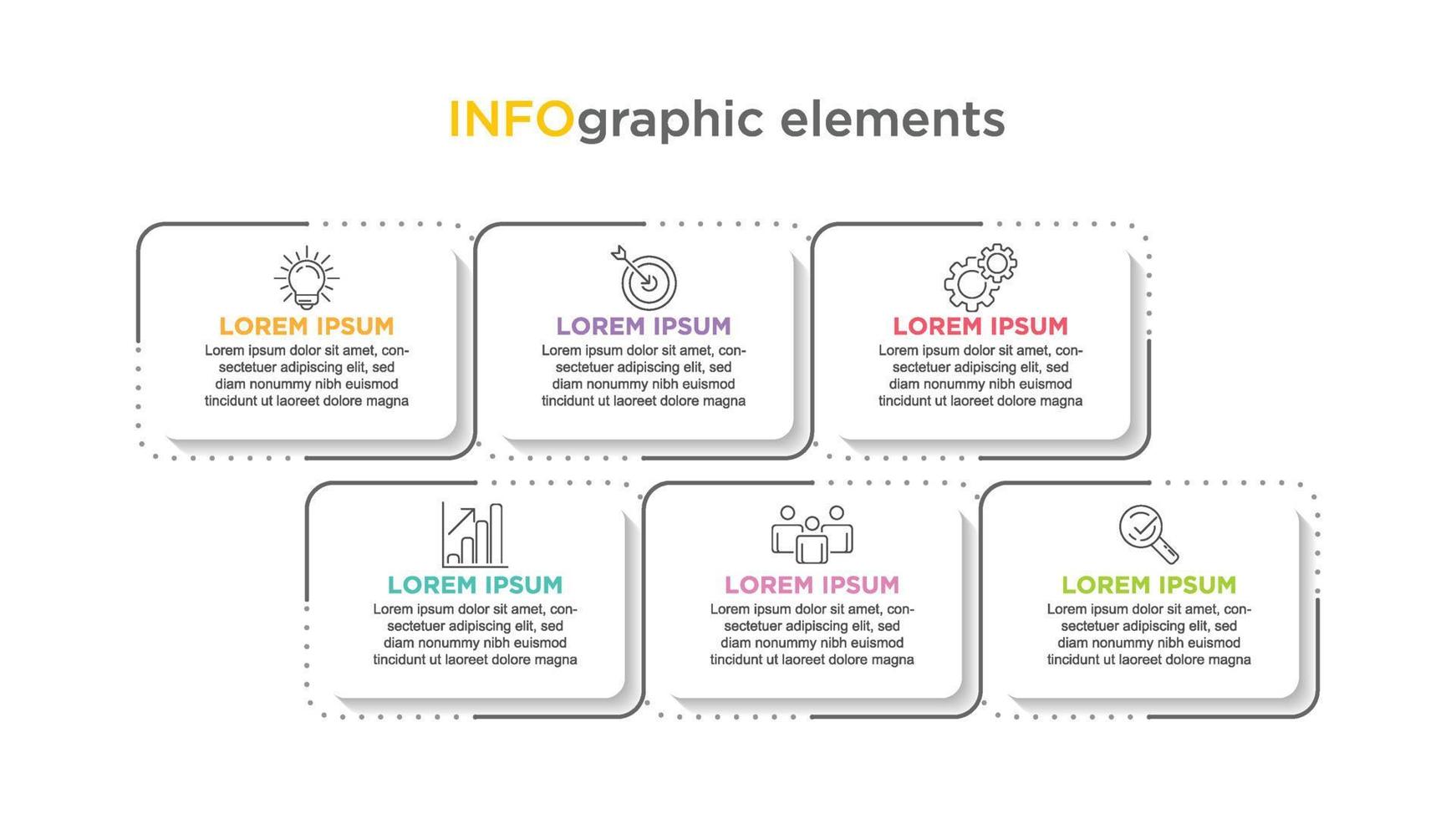 INFOgraphic elements

LOREM IPSUM
Lorem ipsum dolor sit amet, consectetuer adipiscing elit, sed diam nonummy nibh euismod tincidunt ut laoreet dolore magna

LOREM IPSUM
Lorem ipsum dolor sit amet, consectetuer adipiscing elit, sed diam nonummy nibh euismod tincidunt ut laoreet dolore magna

LOREM IPSUM
Lorem ipsum dolor sit amet, consectetuer adipiscing elit, sed diam nonummy nibh euismod tincidunt ut laoreet dolore magna

LOREM IPSUM
Lorem ipsum dolor sit amet, consectetuer adipiscing elit, sed diam nonummy nibh euismod tincidunt ut laoreet dolore magna

LOREM IPSUM
Lorem ipsum dolor sit amet, consectetuer adipiscing elit, sed diam nonummy nibh euismod tincidunt ut laoreet dolore magna

LOREM IPSUM
Lorem ipsum dolor sit amet, consectetuer adipiscing elit, sed diam nonummy nibh euismod tincidunt ut laoreet dolore magna